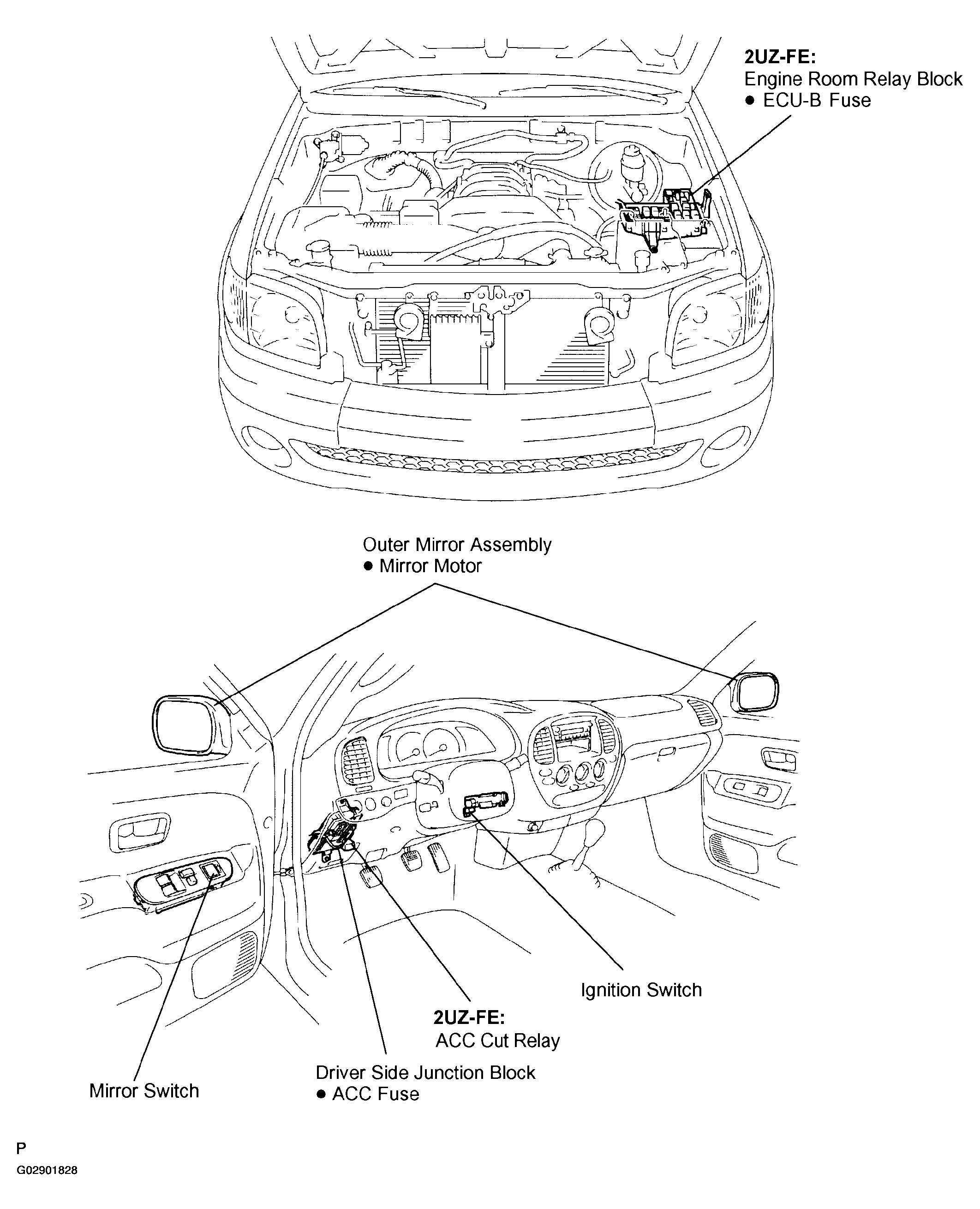 2UZ-FE:
Engine Room Relay Block
● ECU-B Fuse

Outer Mirror Assembly
● Mirror Motor

Ignition Switch

2UZ-FE:
ACC Cut Relay

Driver Side Junction Block
● ACC Fuse

Mirror Switch

P
G02901828