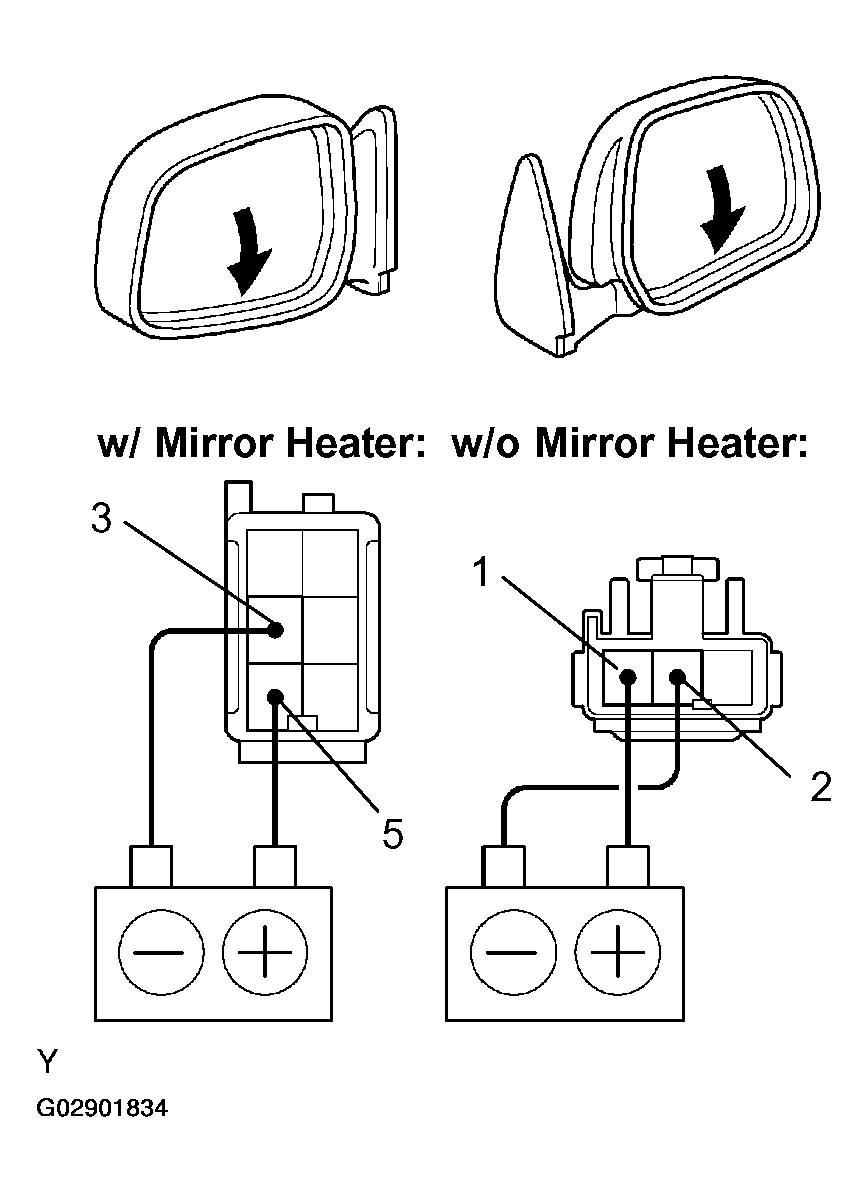 w/ Mirror Heater: w/o Mirror Heater:

3

5

1

2

−

+

−

+

Y

G02901834