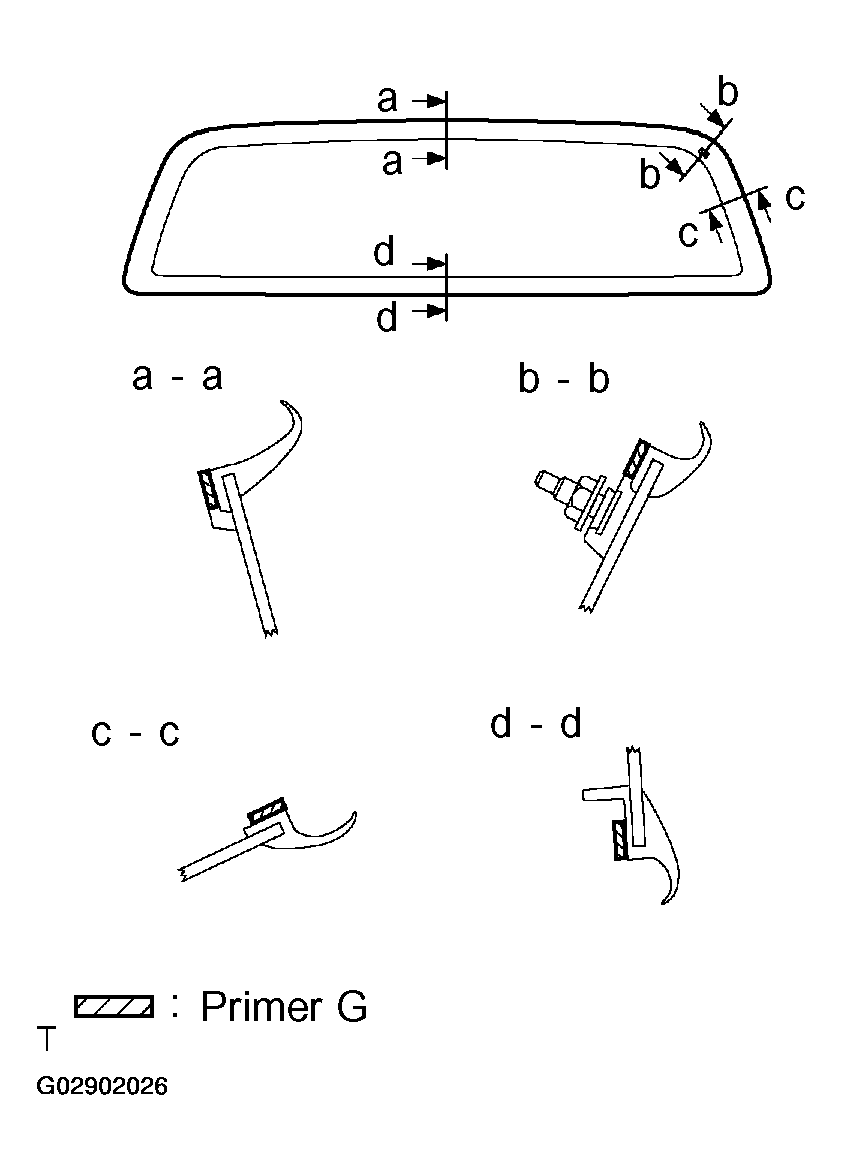 a
a
b
b
c
c
d
d

a - a
b - b
c - c
d - d

: Primer G
T
G02902026