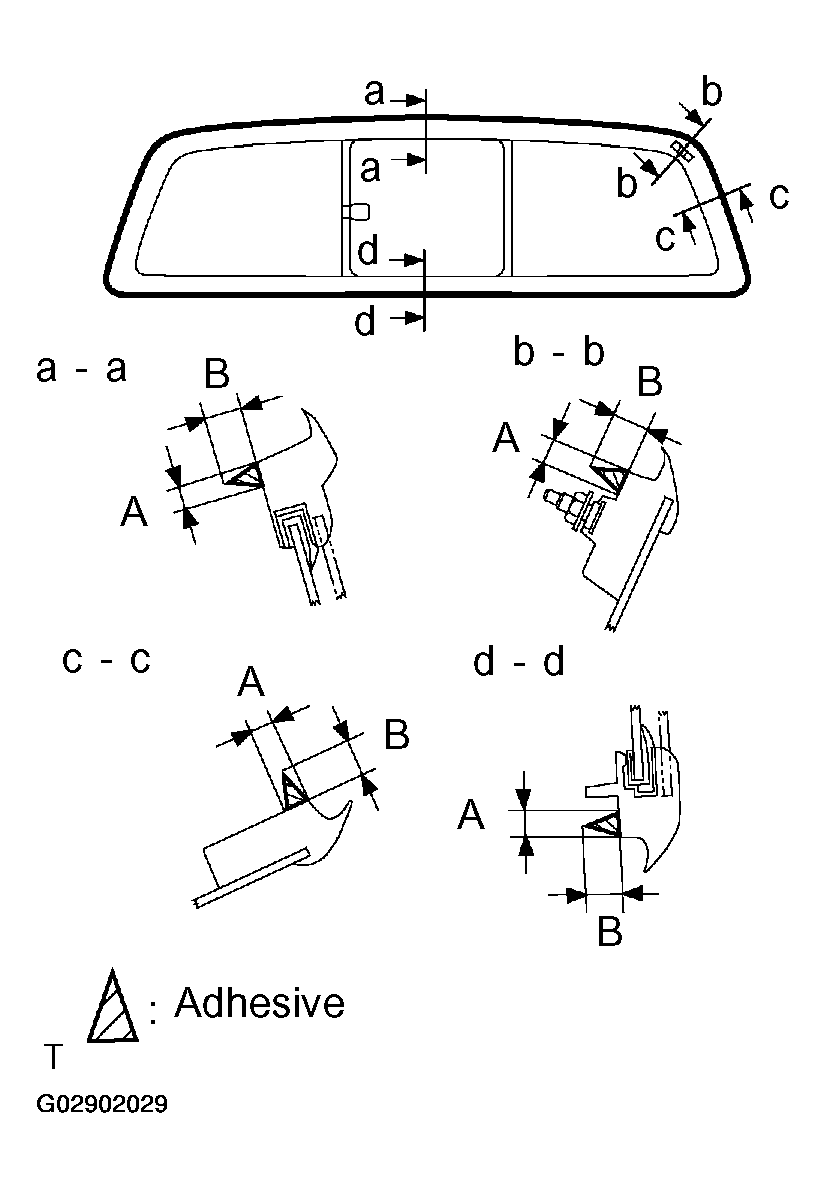 a
a
b
b
c
c
d
d

a - a
B
A

b - b
B
A

c - c
A
B

d - d
A
B

: Adhesive
T
G02902029