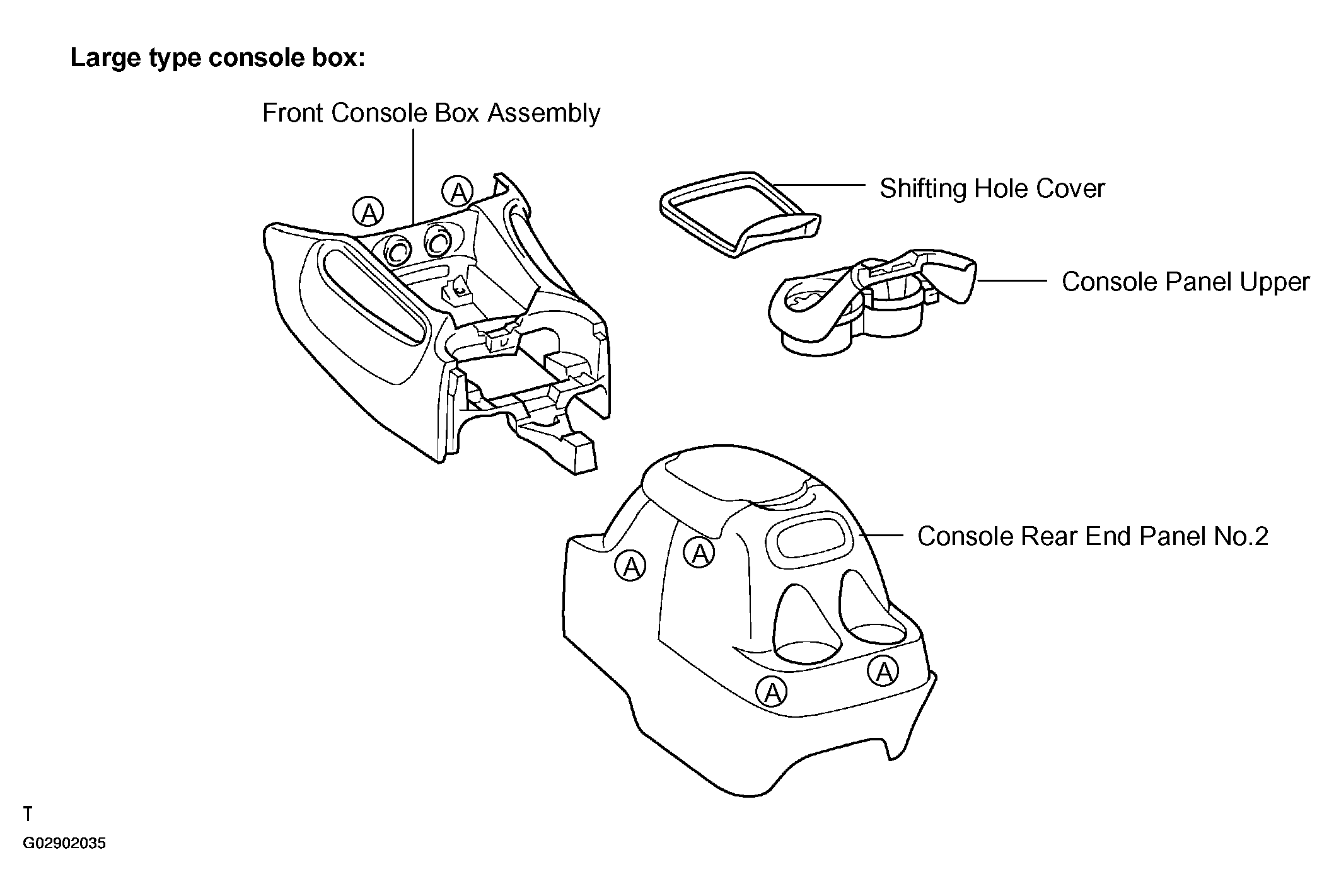 Large type console box:

Front Console Box Assembly

A

A

Shifting Hole Cover

Console Panel Upper

Console Rear End Panel No.2

A

A

A

A

T

G02902035