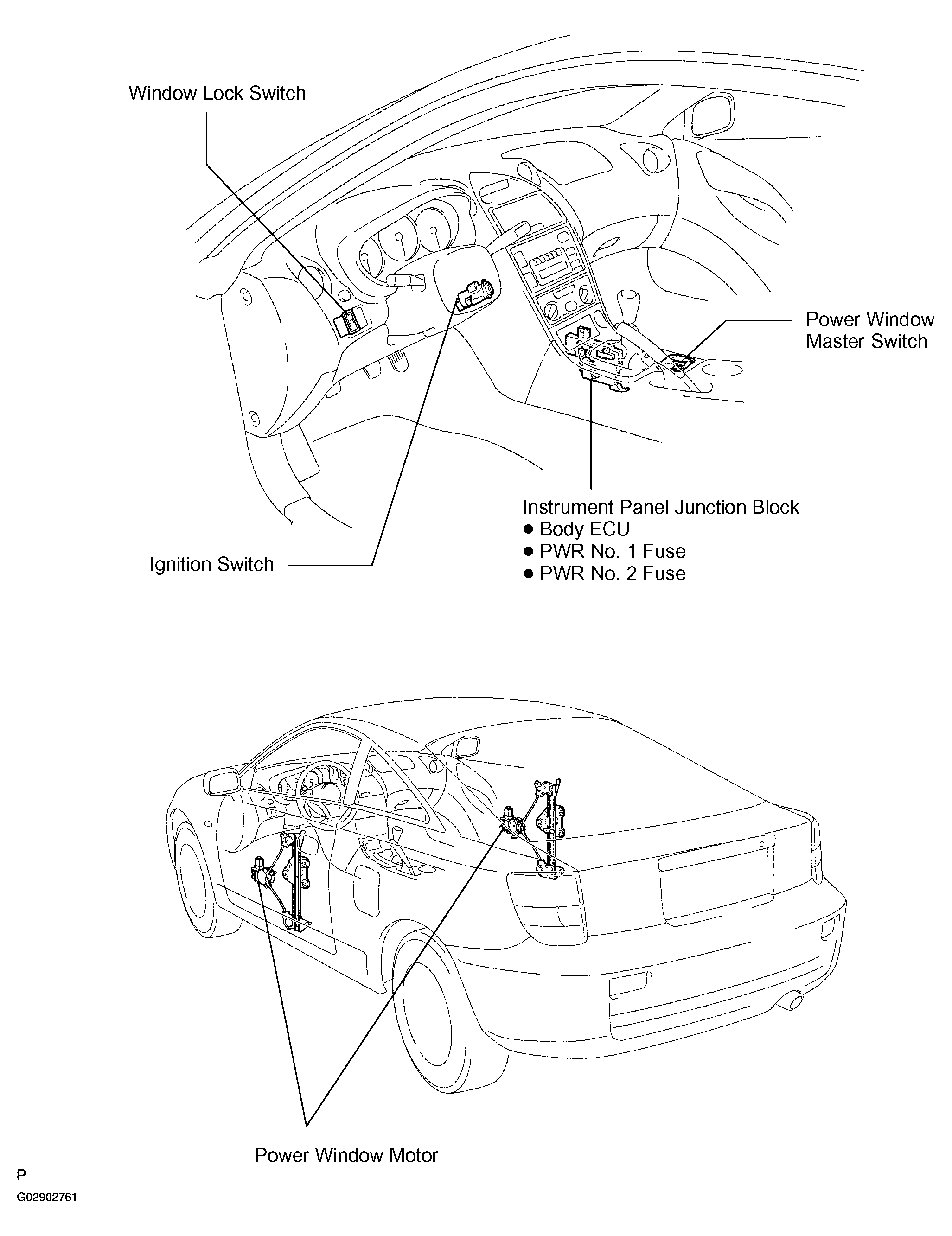 Window Lock Switch

Power Window Master Switch

Instrument Panel Junction Block
● Body ECU
● PWR No. 1 Fuse
● PWR No. 2 Fuse

Ignition Switch

Power Window Motor

P

G02902761