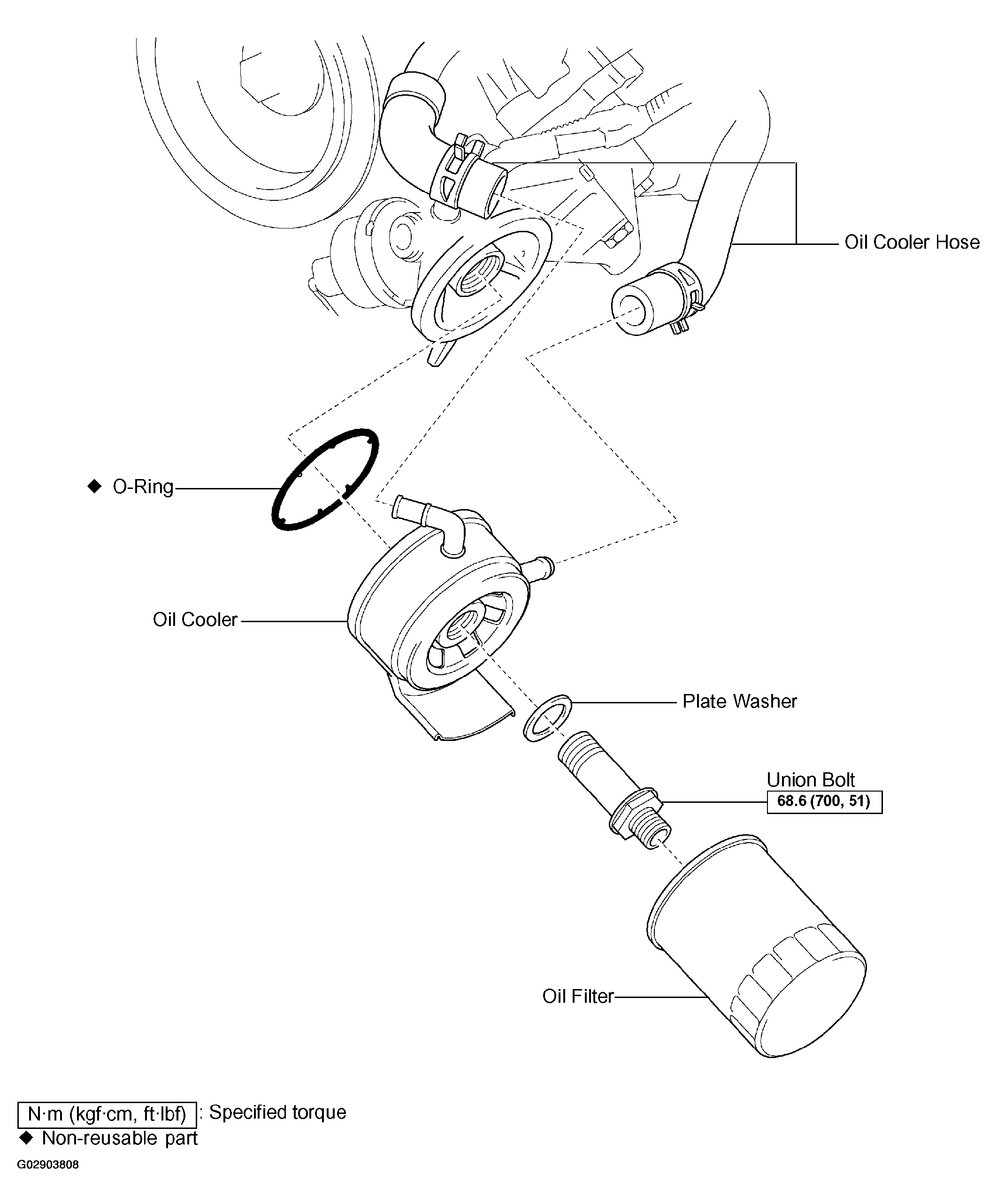 Oil Cooler Hose

◆ O-Ring

Oil Cooler

Plate Washer

Union Bolt
68.6 (700, 51)

Oil Filter

N·m (kgf·cm, ft·lbf) : Specified torque
◆ Non-reusable part

G02903808