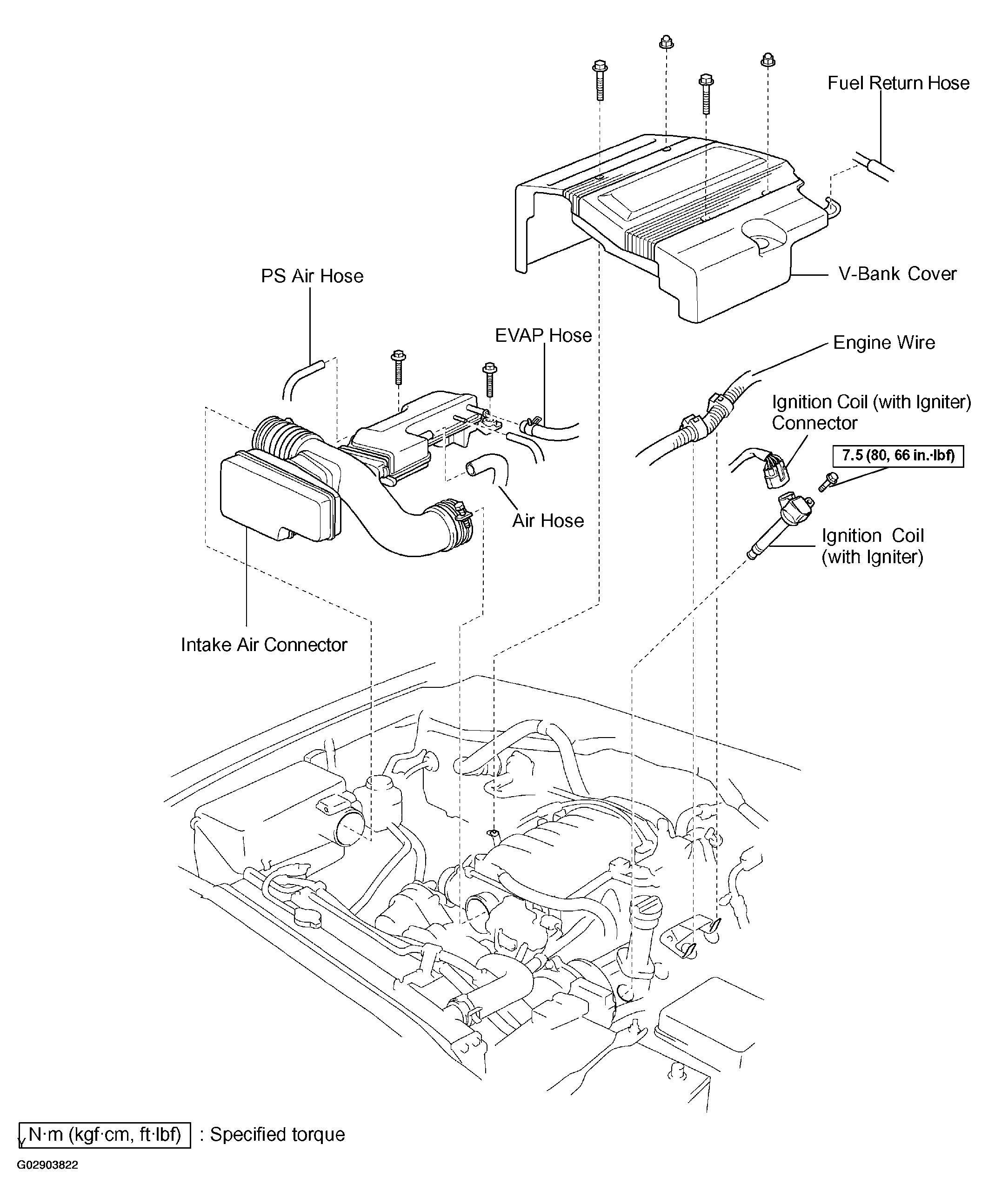 Fuel Return Hose

V-Bank Cover

PS Air Hose

EVAP Hose

Engine Wire

Ignition Coil (with Igniter) Connector

7.5 (80, 66 in.·lbf)

Air Hose

Ignition Coil (with Igniter)

Intake Air Connector

N·m (kgf·cm, ft·lbf) : Specified torque

G02903822