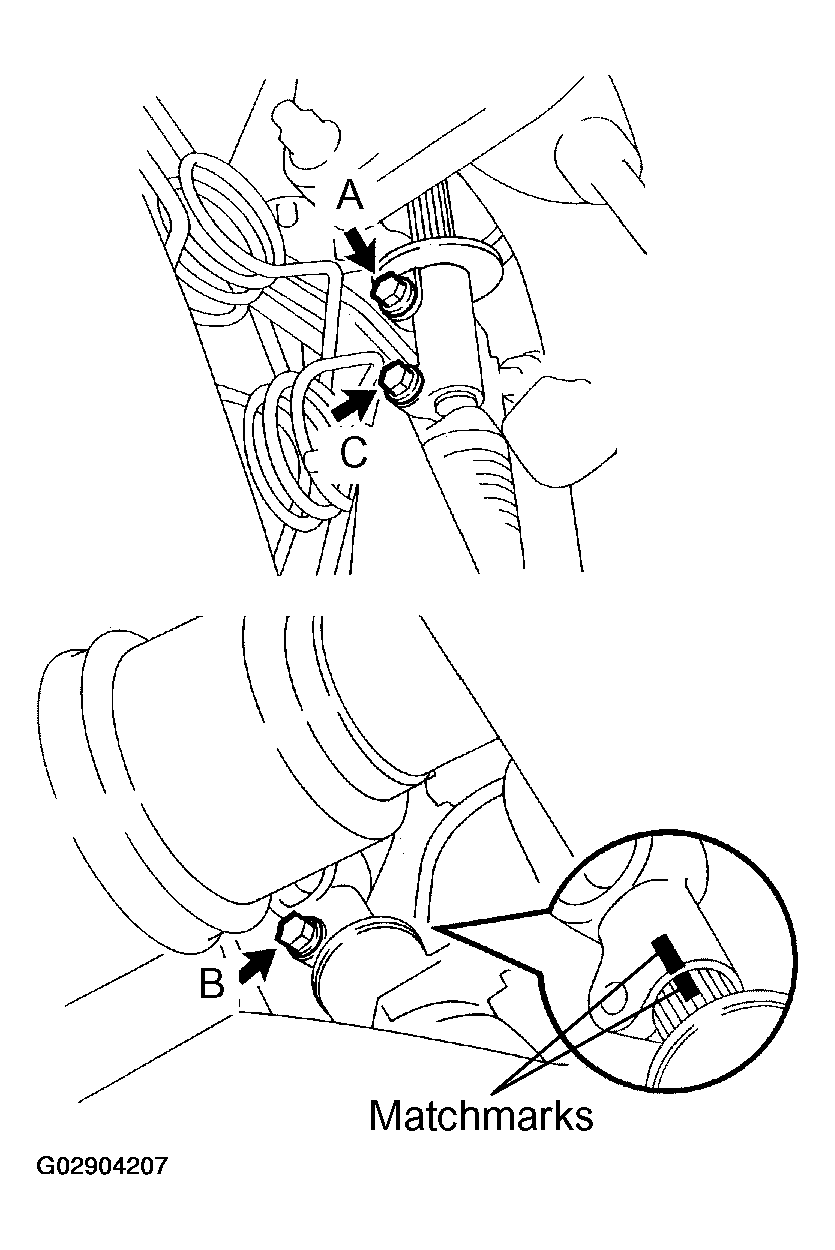 A
C
B
Matchmarks
G02904207