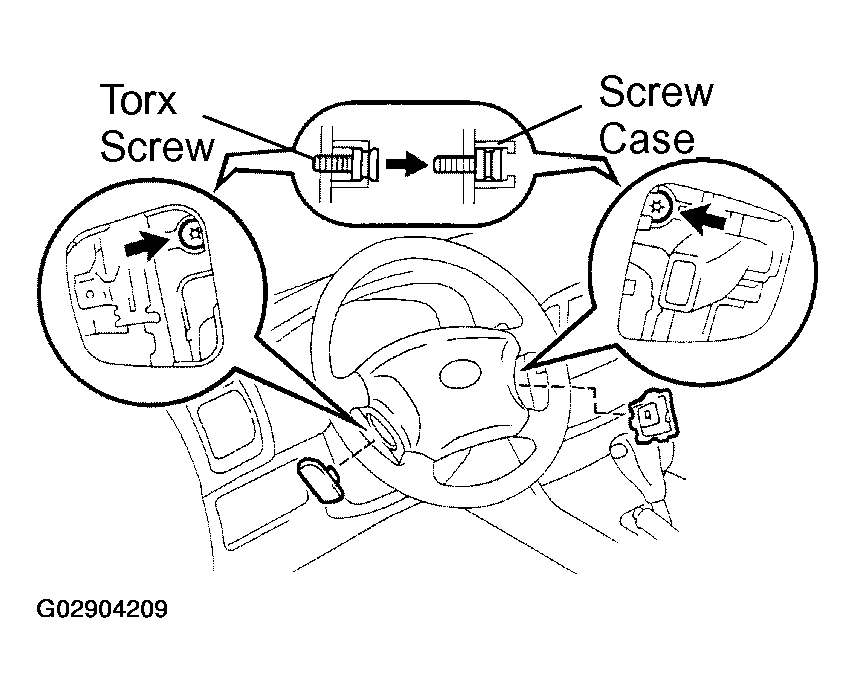 Torx Screw

Screw Case

G02904209