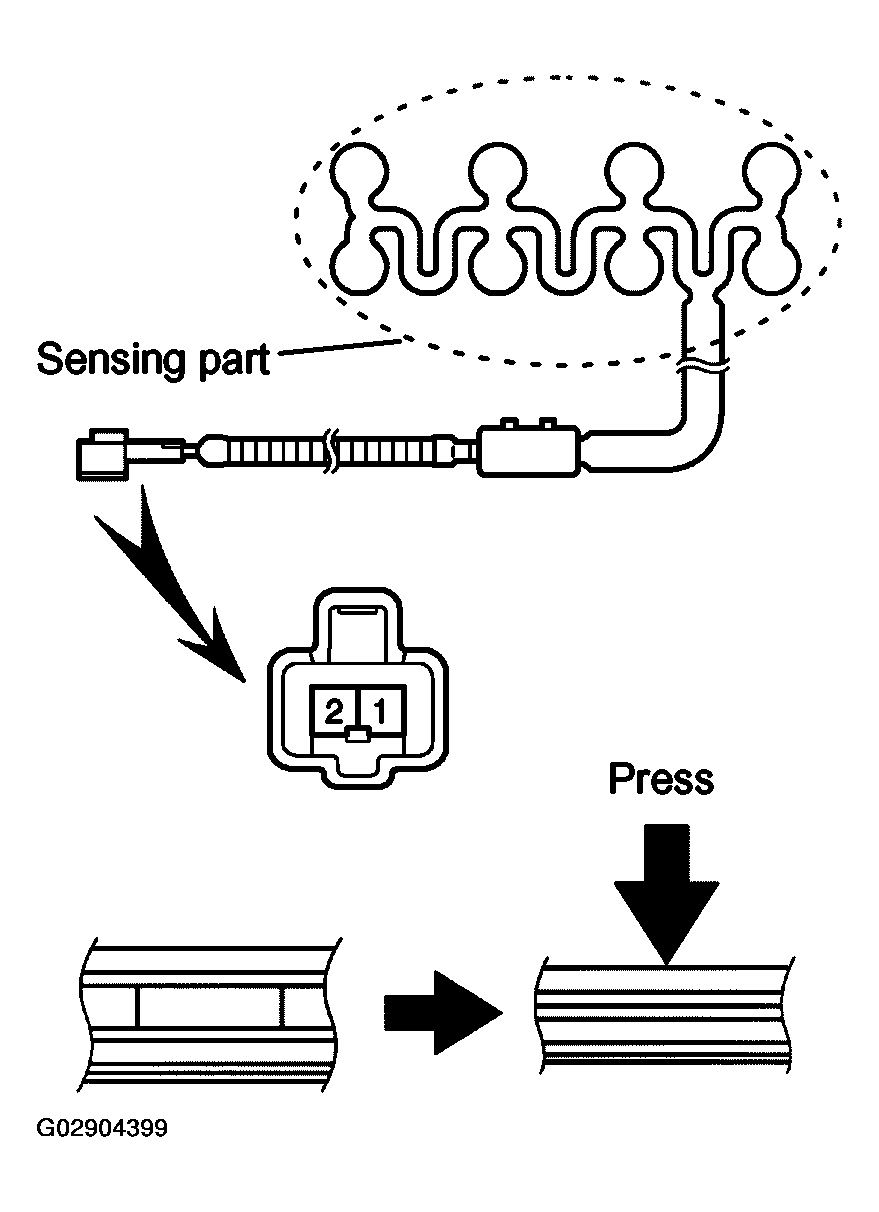 Sensing part

2 1

Press

G02904399