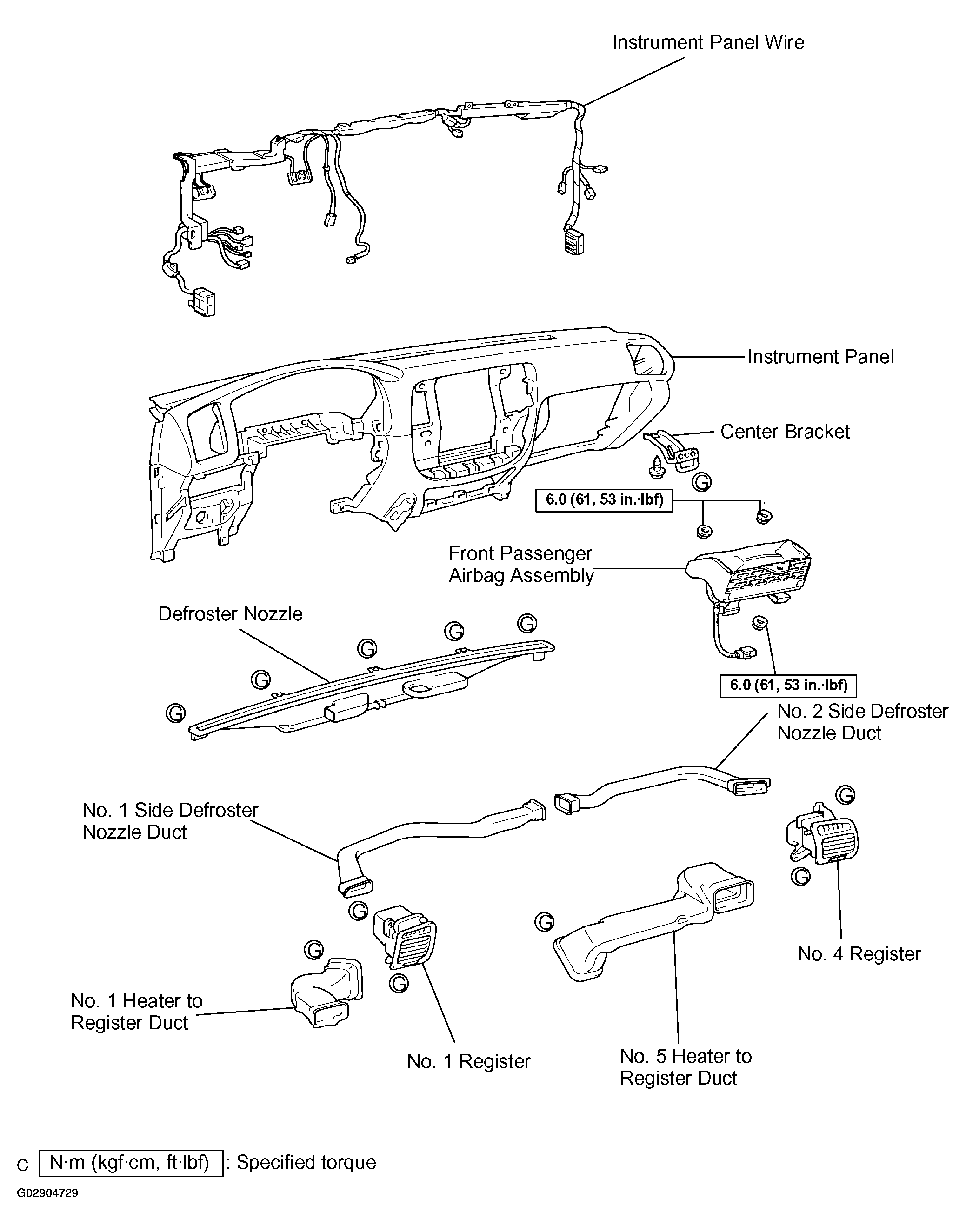 Instrument Panel Wire

Instrument Panel

Center Bracket

G

6.0 (61, 53 in.·lbf)

Front Passenger Airbag Assembly

Defroster Nozzle

G G G G G

6.0 (61, 53 in.·lbf)

No. 2 Side Defroster Nozzle Duct

No. 1 Side Defroster Nozzle Duct

G

G

G

G

G

G

No. 4 Register

No. 1 Heater to Register Duct

No. 1 Register

No. 5 Heater to Register Duct

C N·m (kgf·cm, ft·lbf) : Specified torque

G02904729