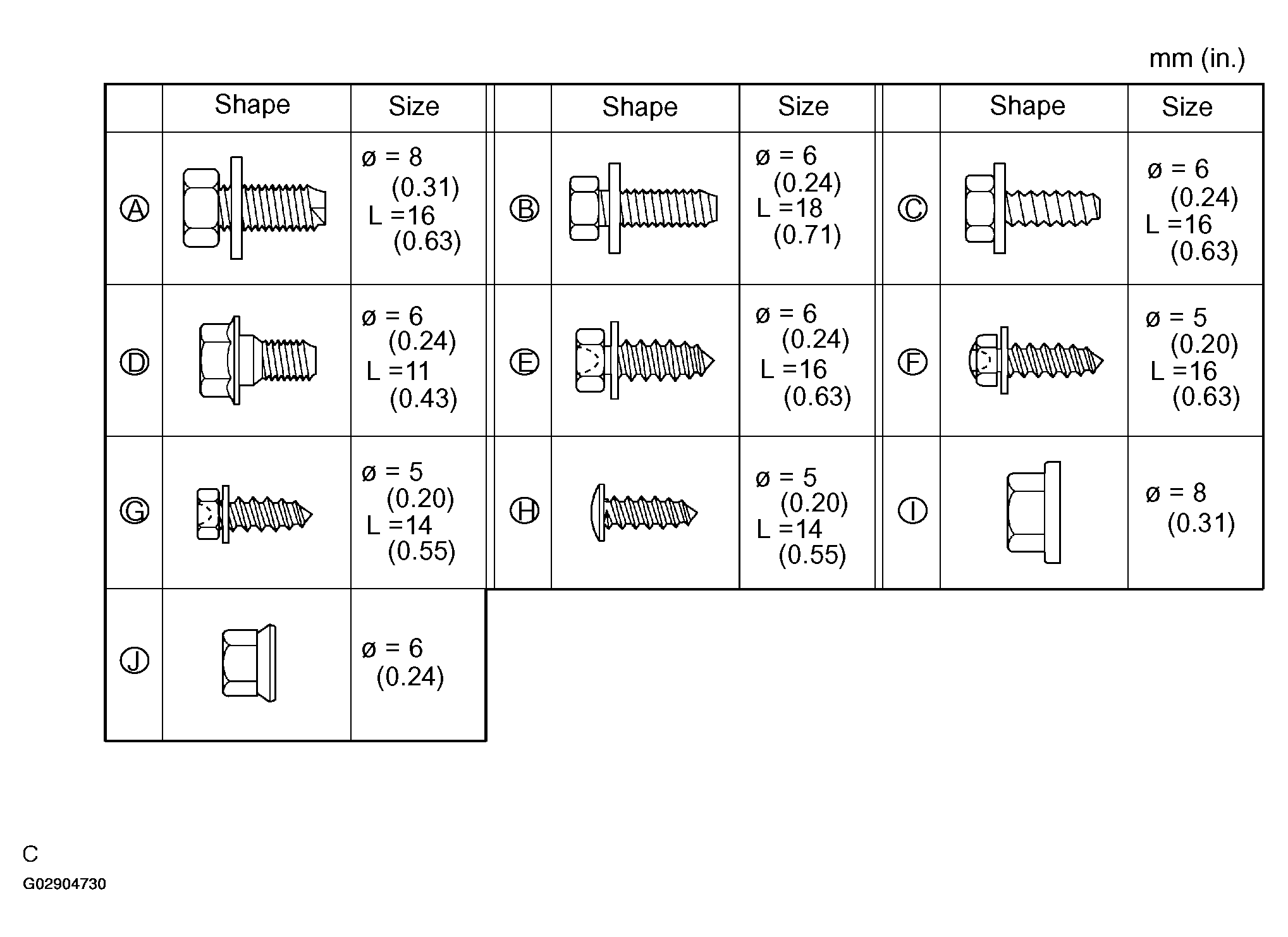 mm (in.)

|  | Shape | Size |  | Shape | Size |  | Shape | Size |
|---|---|---|---|---|---|---|---|---|
| A |  | ø = 8 (0.31) L =16 (0.63) | B |  | ø = 6 (0.24) L =18 (0.71) | C |  | ø = 6 (0.24) L =16 (0.63) |
| D |  | ø = 6 (0.24) L =11 (0.43) | E |  | ø = 6 (0.24) L =16 (0.63) | F |  | ø = 5 (0.20) L =16 (0.63) |
| G |  | ø = 5 (0.20) L =14 (0.55) | H |  | ø = 5 (0.20) L =14 (0.55) | I |  | ø = 8 (0.31) |
| J |  | ø = 6 (0.24) |  |  |  |  |  |  |

C
G02904730