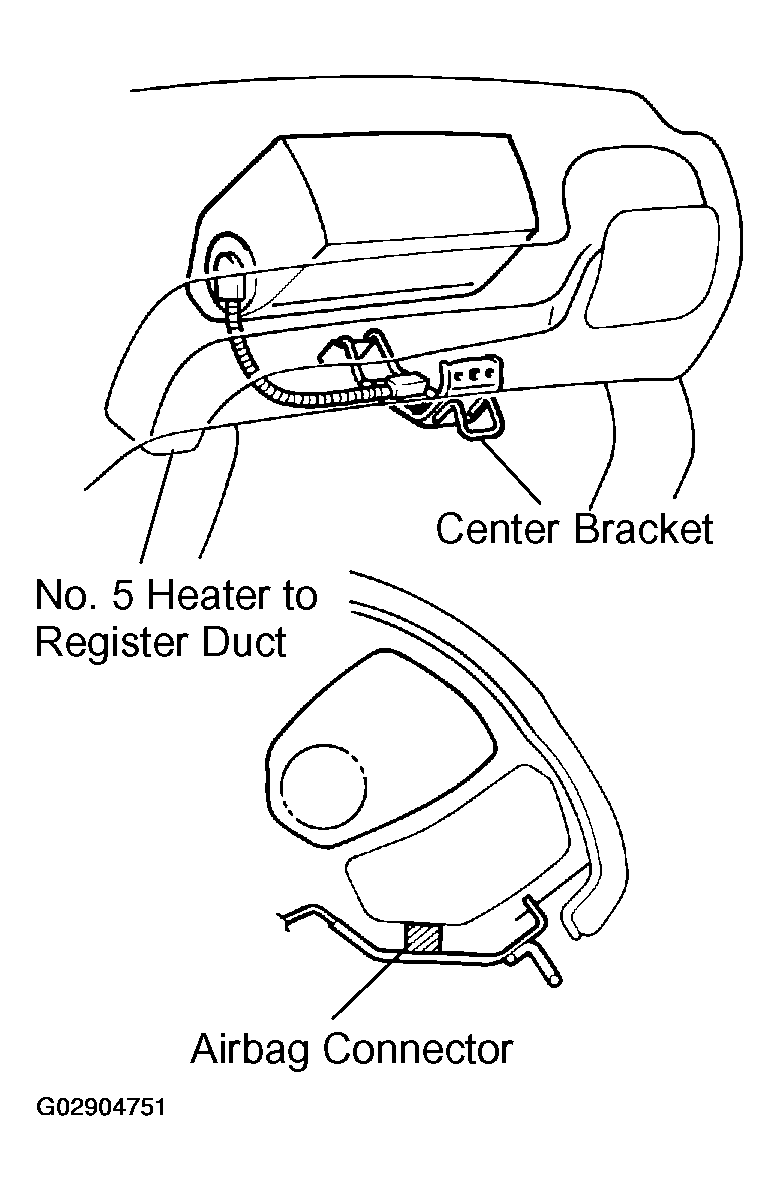 Center Bracket

No. 5 Heater to
Register Duct

Airbag Connector

G02904751