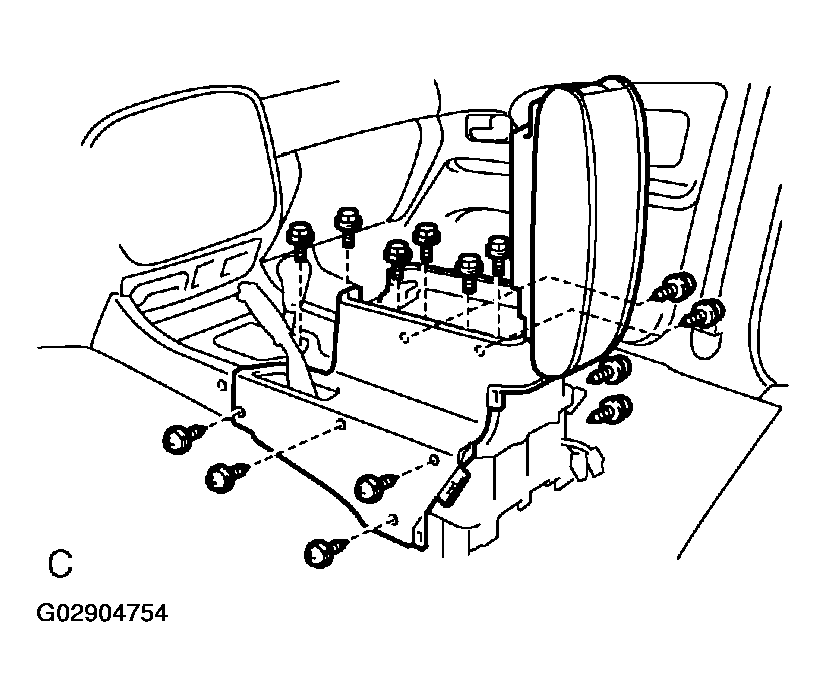 C

G02904754