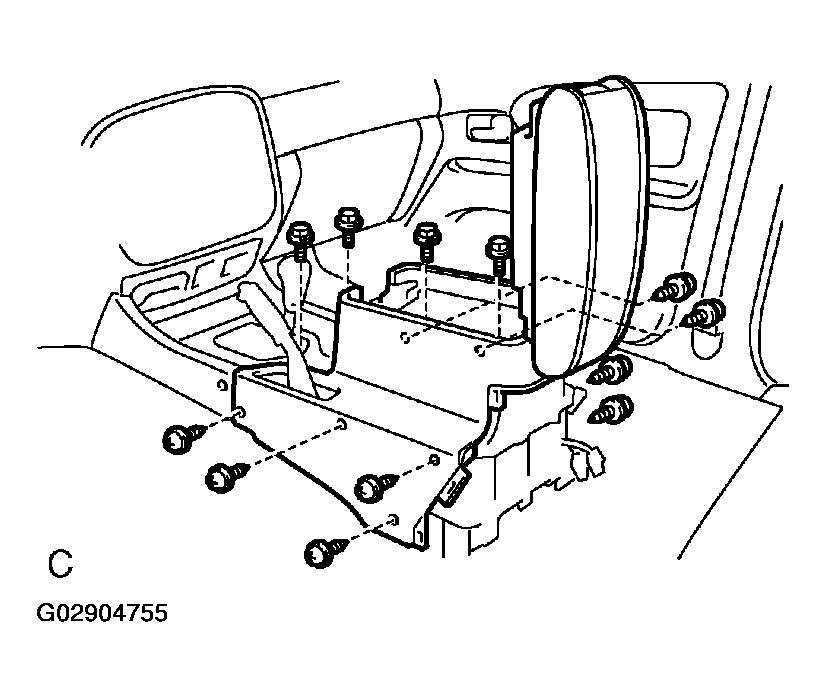 C

G02904755