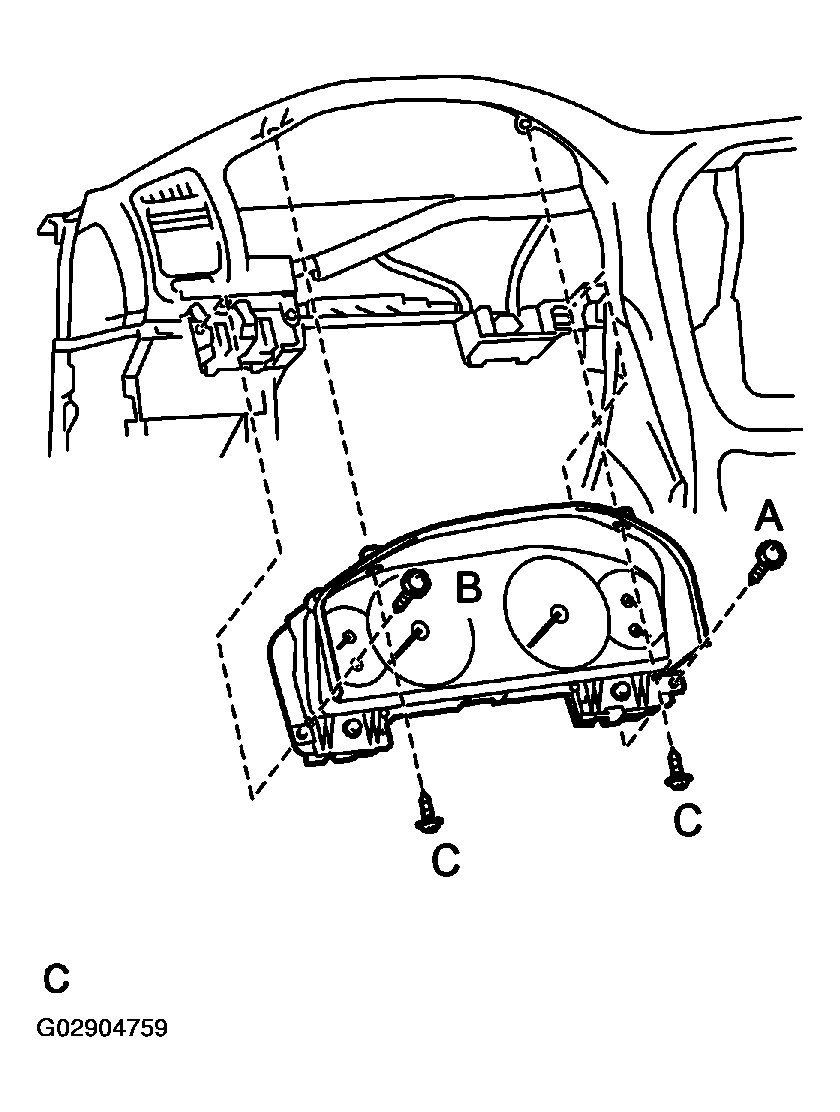 A

B

C

C

C

G02904759