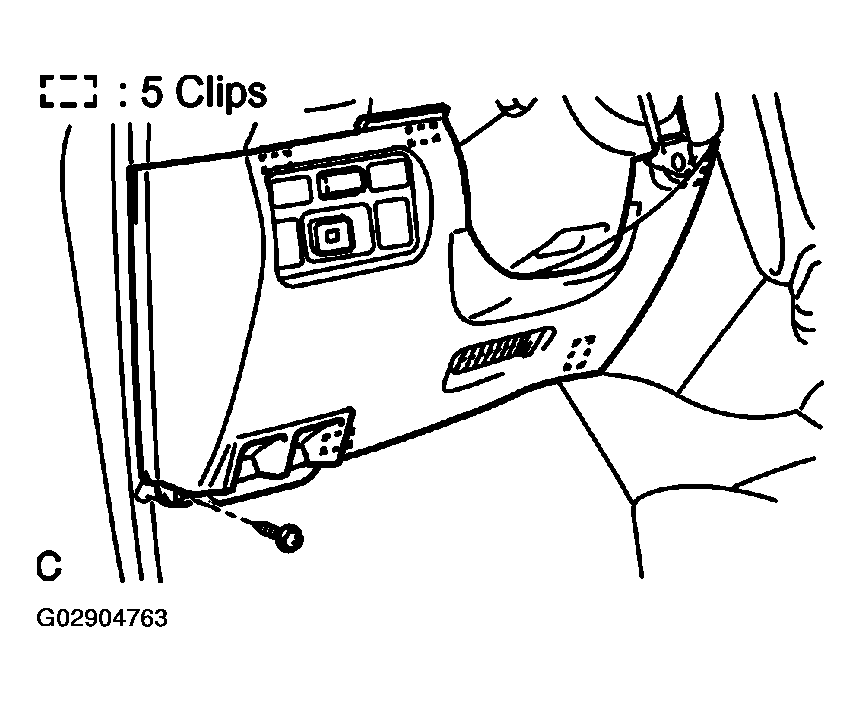 : 5 Clips

C

G02904763