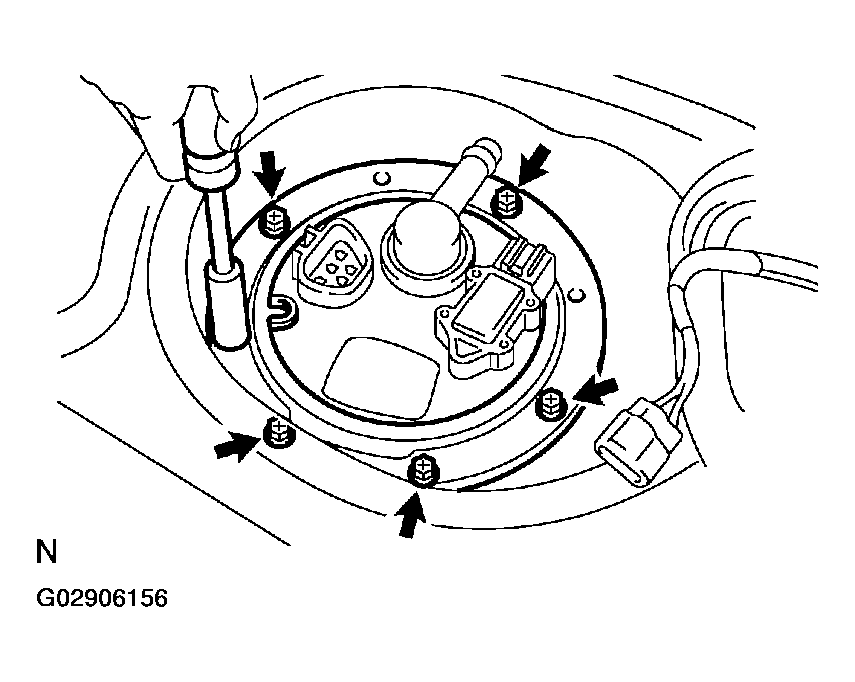 N

G02906156