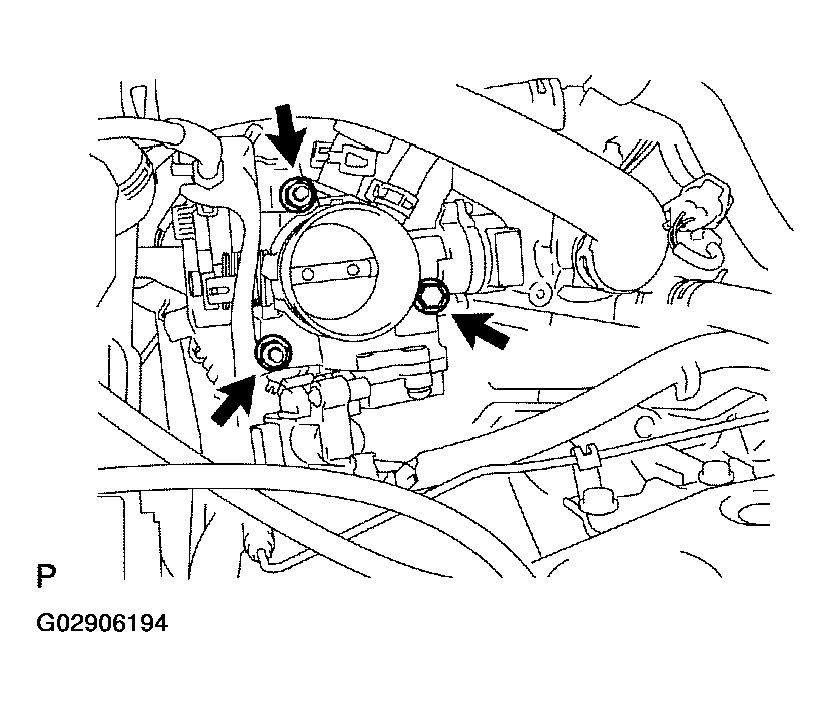 P

G02906194