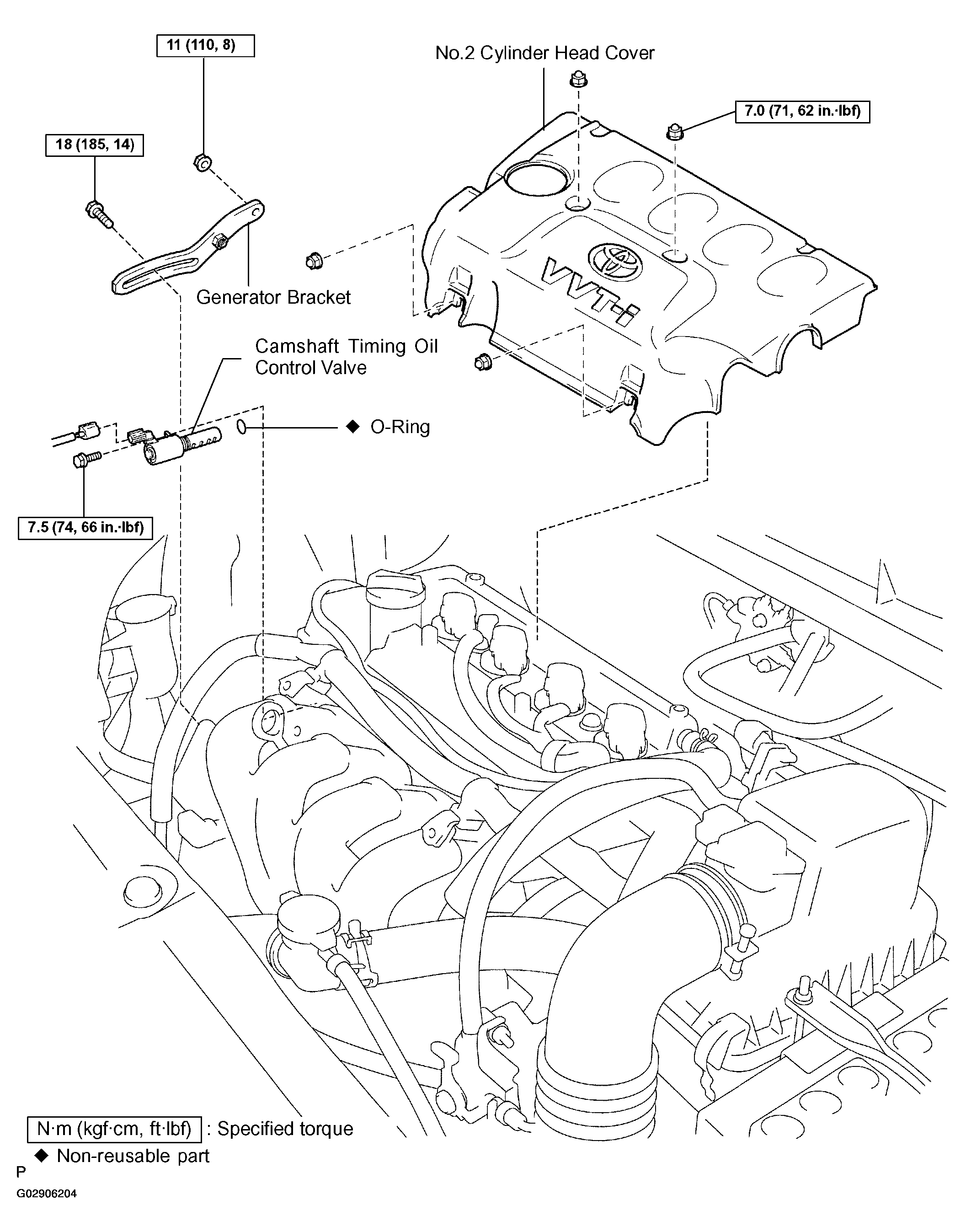 11 (110, 8)

No.2 Cylinder Head Cover

7.0 (71, 62 in.·lbf)

18 (185, 14)

VVT-i

Generator Bracket

Camshaft Timing Oil Control Valve

◆ O-Ring

7.5 (74, 66 in.·lbf)

N·m (kgf·cm, ft·lbf) : Specified torque

◆ Non-reusable part

P

G02906204