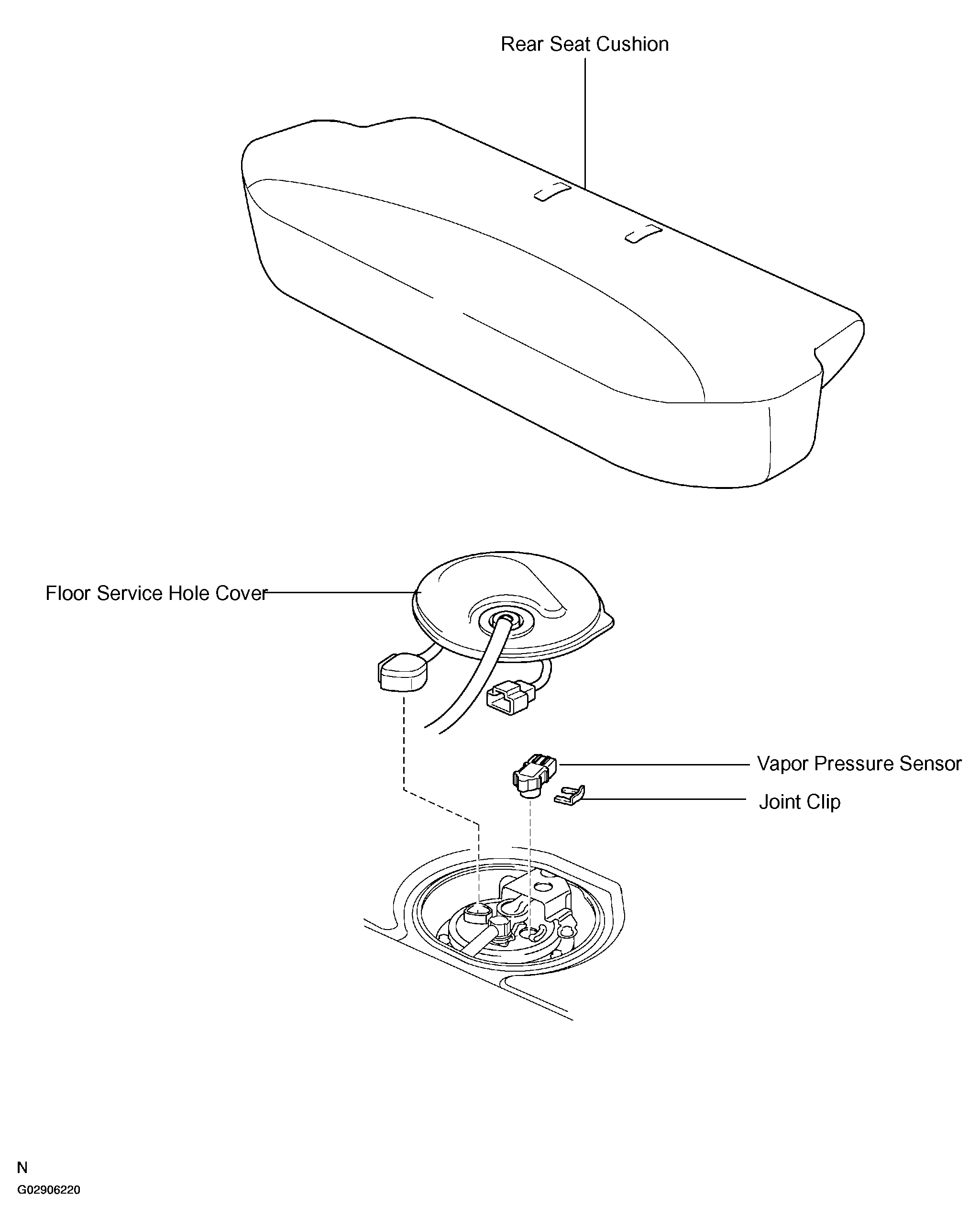 Rear Seat Cushion

Floor Service Hole Cover

Vapor Pressure Sensor

Joint Clip

N

G02906220