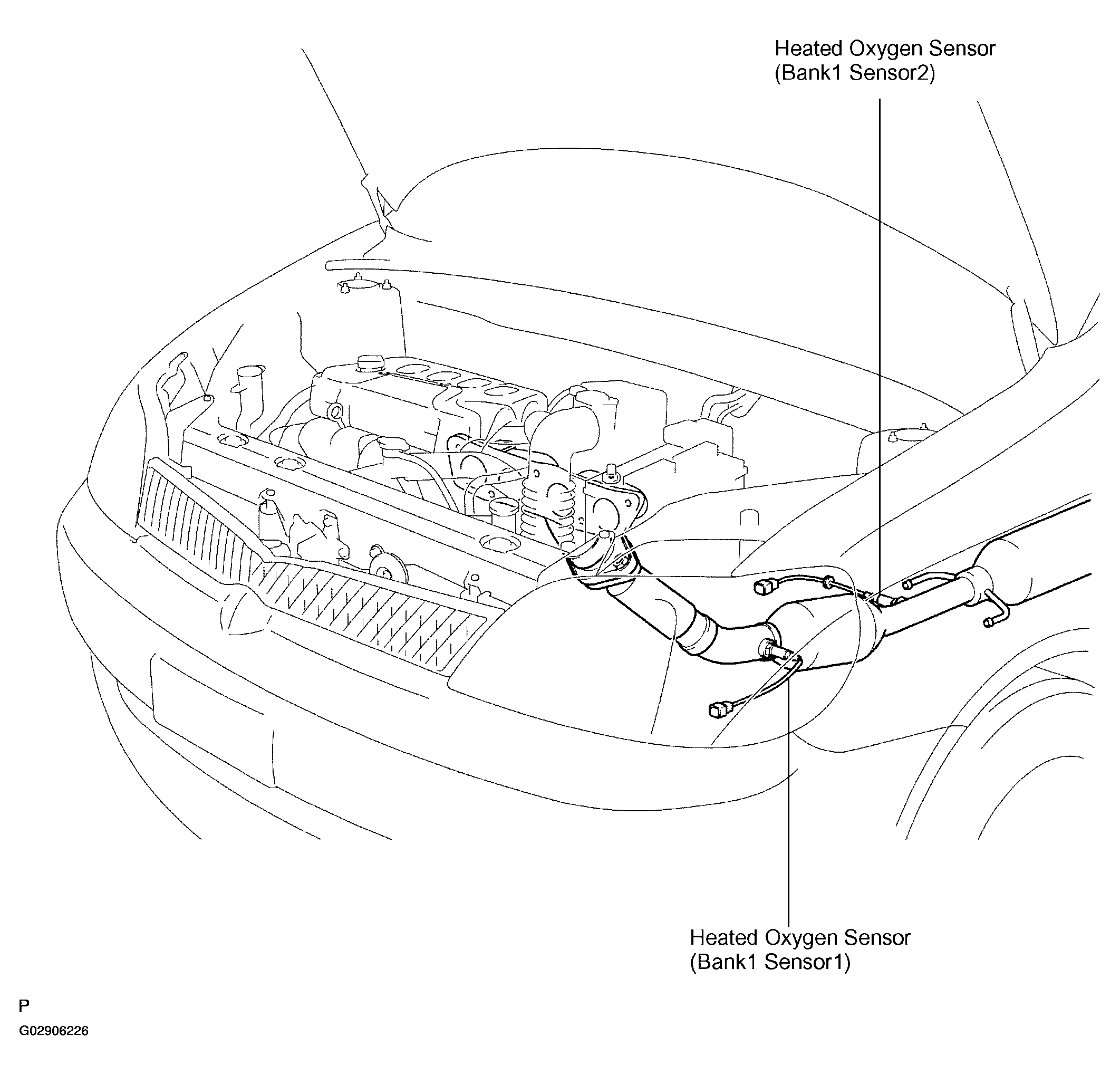 Heated Oxygen Sensor
(Bank1 Sensor2)

Heated Oxygen Sensor
(Bank1 Sensor1)

P
G02906226