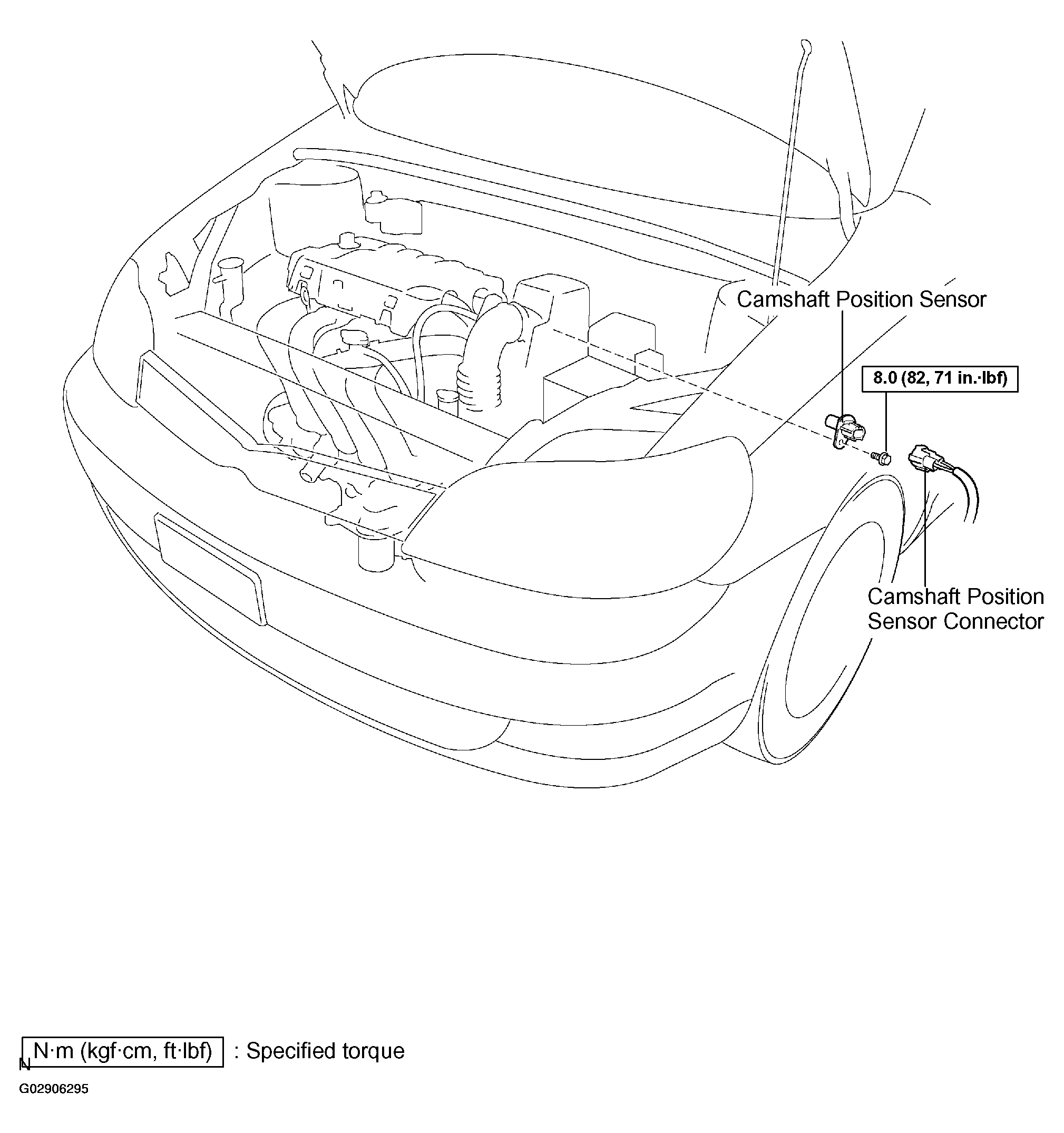 Camshaft Position Sensor

8.0 (82, 71 in.·lbf)

Camshaft Position Sensor Connector

N·m (kgf·cm, ft·lbf) : Specified torque

N

G02906295