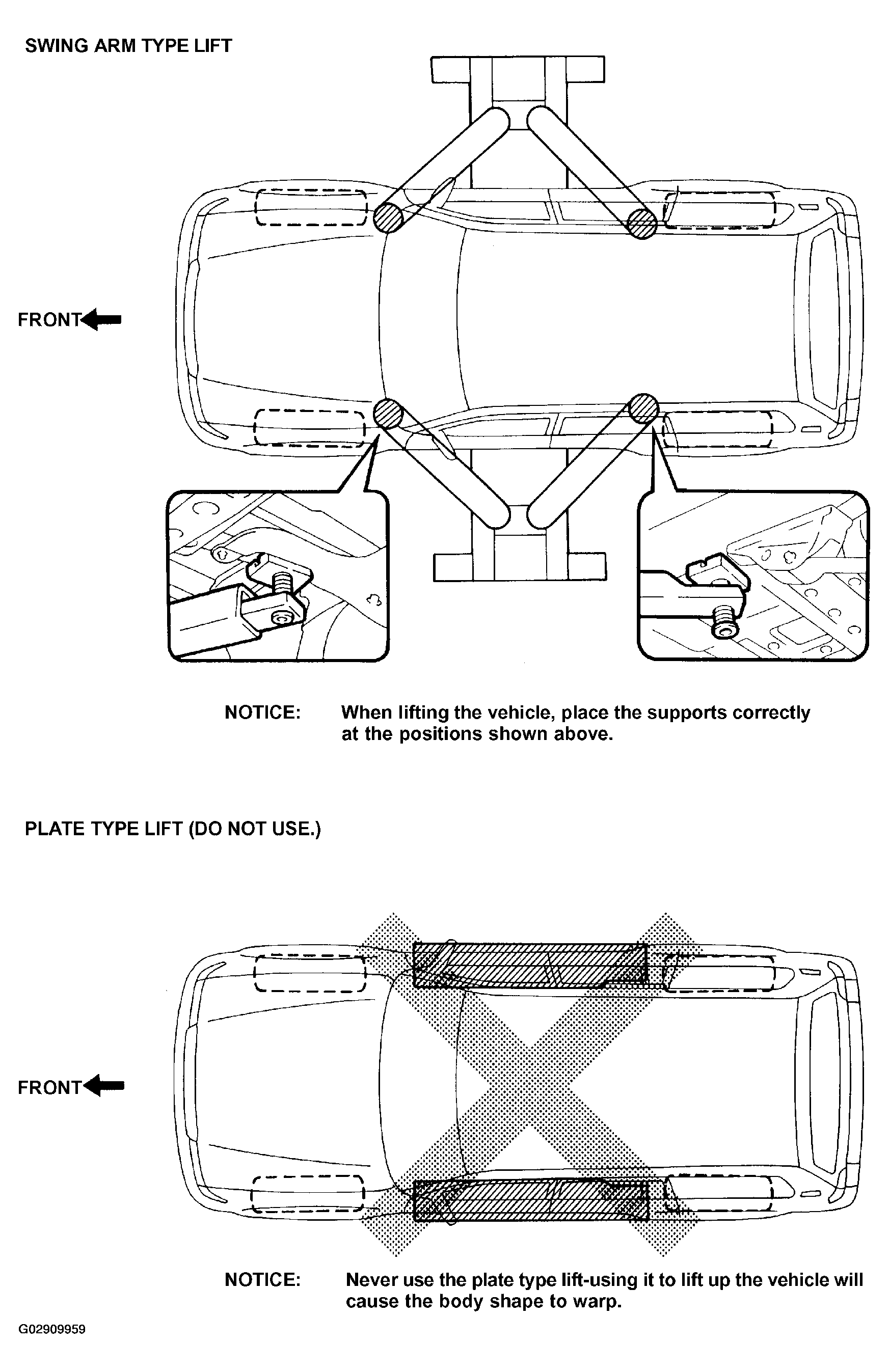 SWING ARM TYPE LIFT

FRONT

NOTICE: When lifting the vehicle, place the supports correctly at the positions shown above.

PLATE TYPE LIFT (DO NOT USE.)

FRONT

NOTICE: Never use the plate type lift-using it to lift up the vehicle will cause the body shape to warp.

G02909959