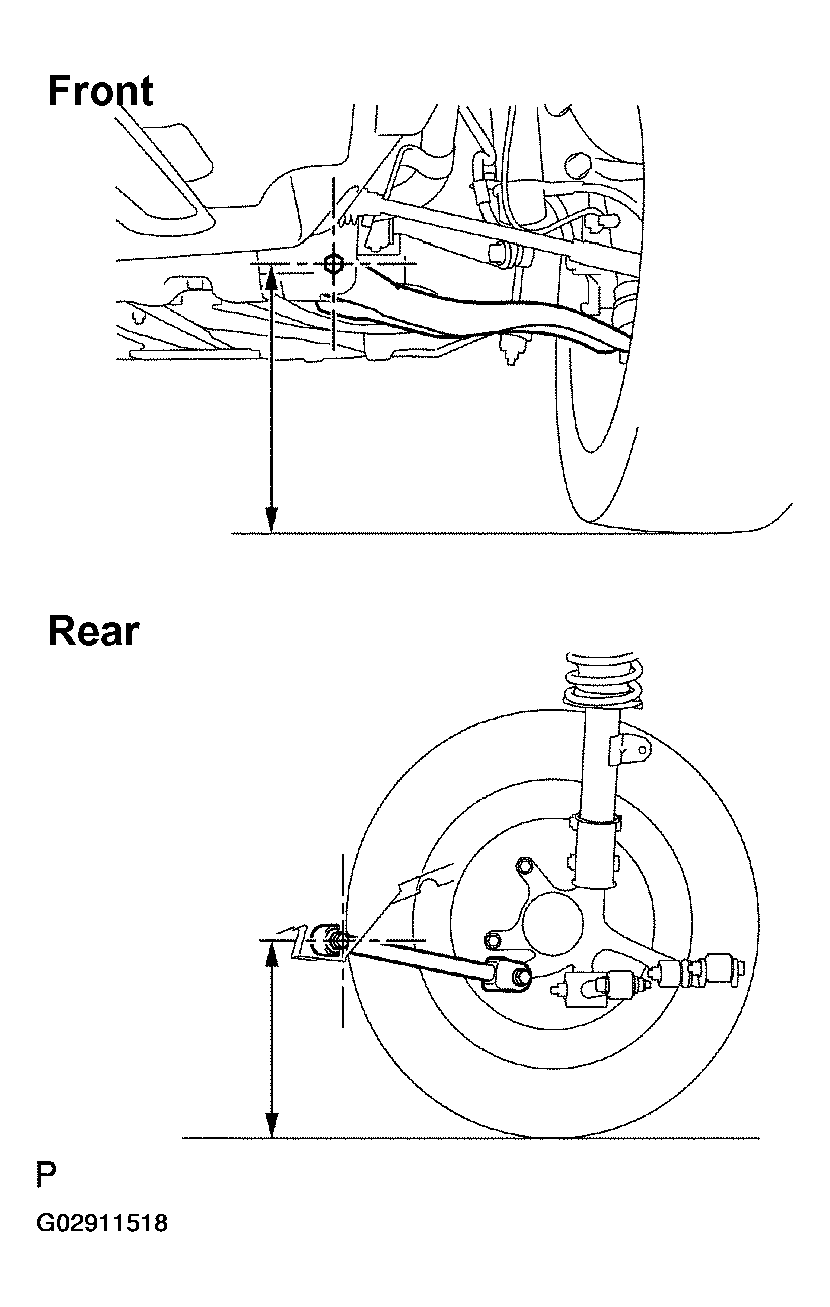 Front

Rear

P

G02911518