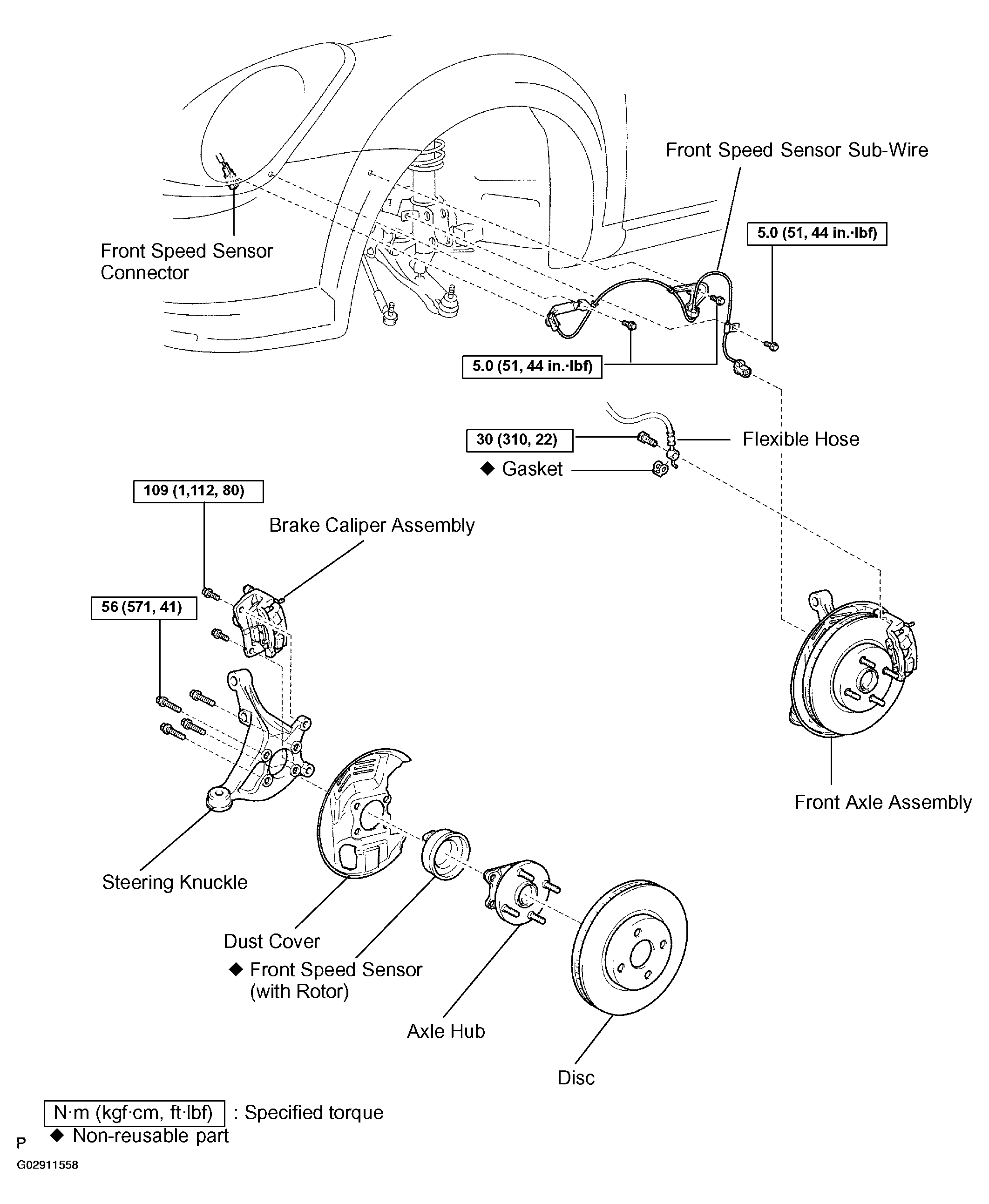 Front Speed Sensor Sub-Wire

Front Speed Sensor Connector

5.0 (51, 44 in.·lbf)

5.0 (51, 44 in.·lbf)

30 (310, 22)

Flexible Hose

◆ Gasket

109 (1,112, 80)

Brake Caliper Assembly

56 (571, 41)

Front Axle Assembly

Steering Knuckle

Dust Cover

◆ Front Speed Sensor (with Rotor)

Axle Hub

Disc

N·m (kgf·cm, ft·lbf) : Specified torque

◆ Non-reusable part

P

G02911558