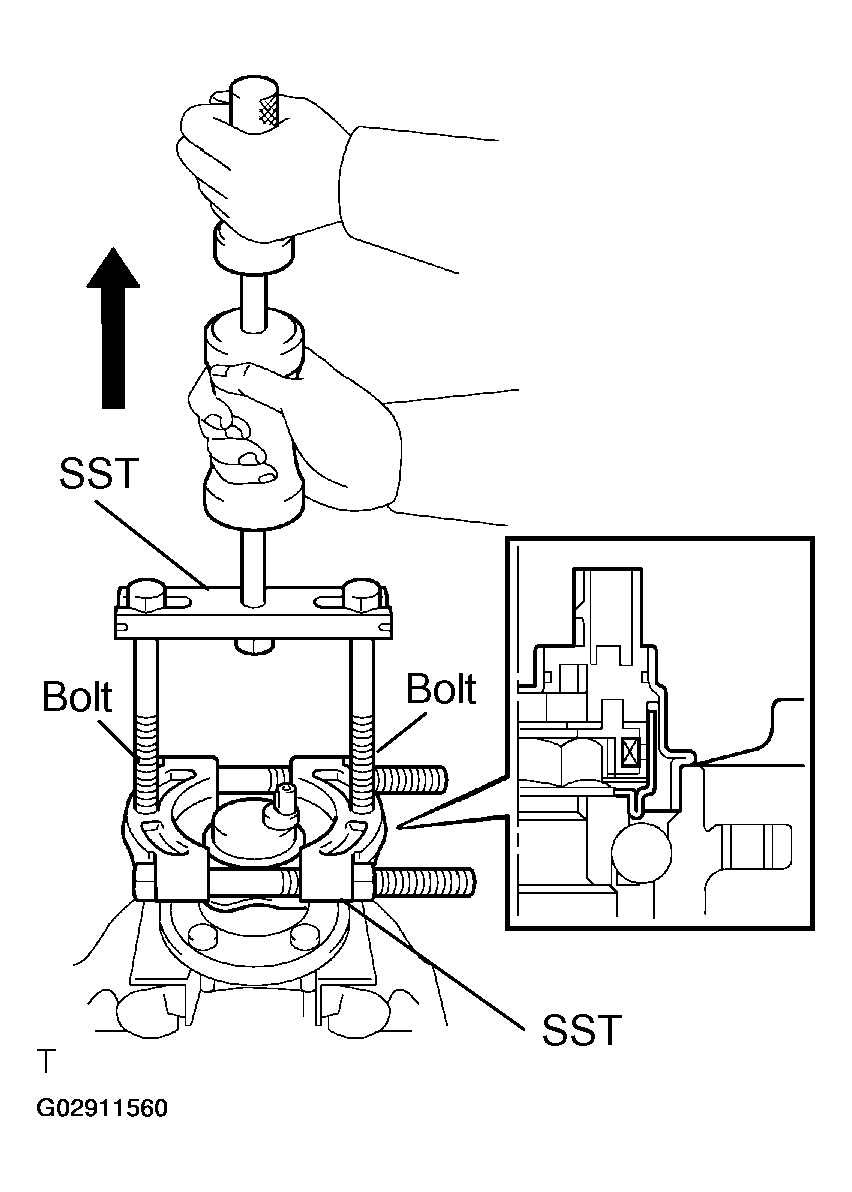 SST

Bolt

Bolt

SST

T

G02911560