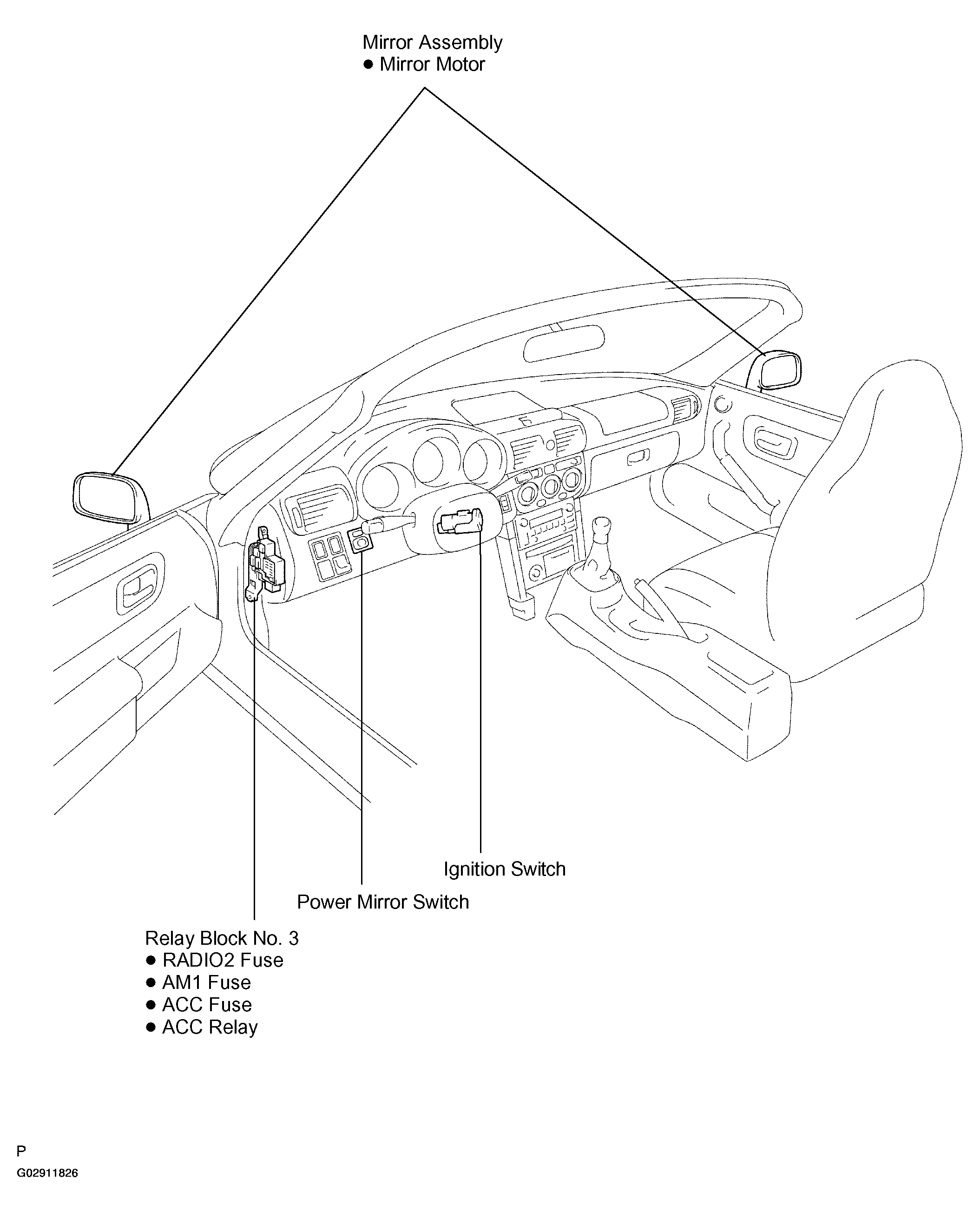 Mirror Assembly
● Mirror Motor

Ignition Switch

Power Mirror Switch

Relay Block No. 3
● RADIO2 Fuse
● AM1 Fuse
● ACC Fuse
● ACC Relay

P

G02911826