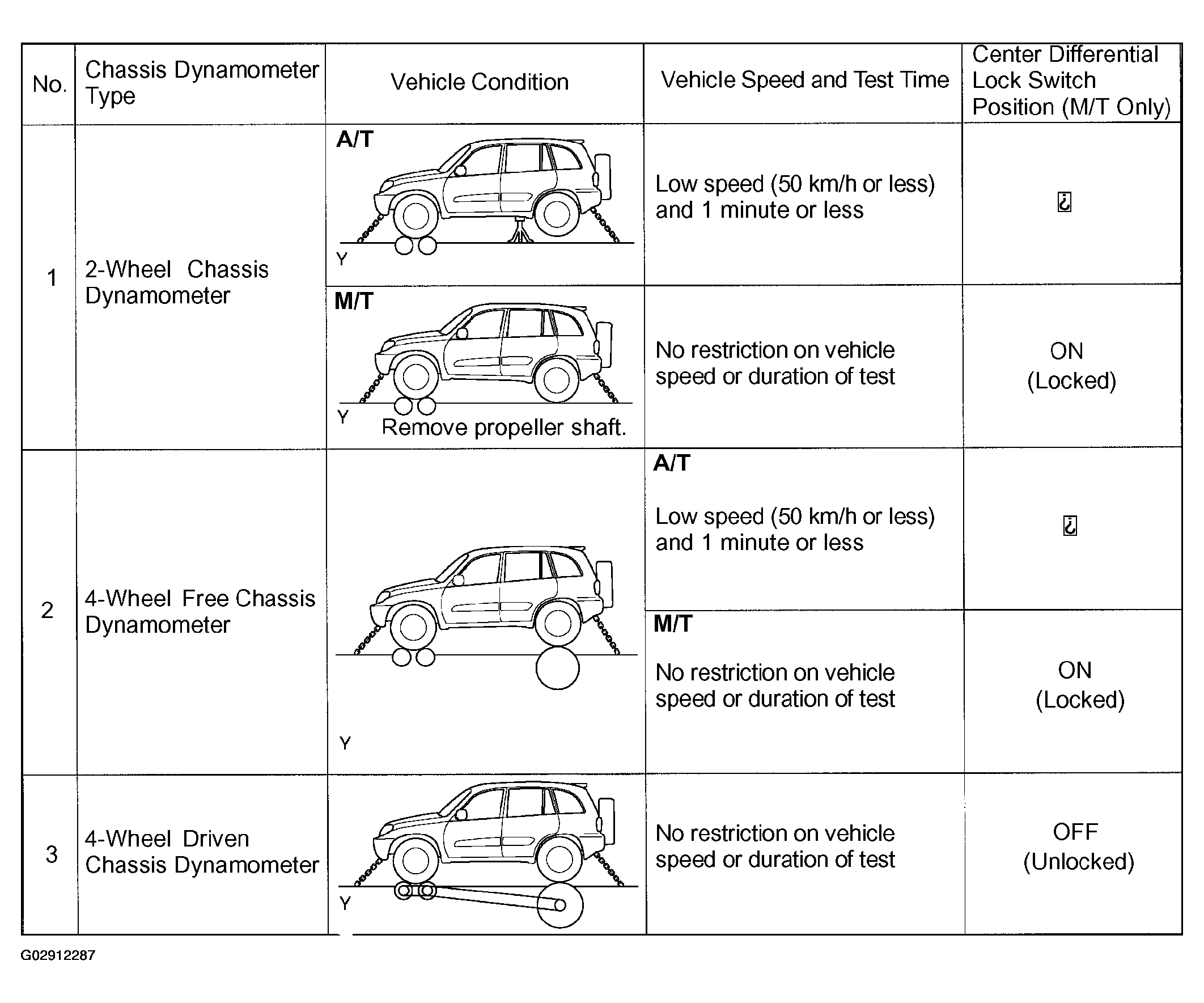 | No. | Chassis Dynamometer Type | Vehicle Condition | Vehicle Speed and Test Time | Center Differential Lock Switch Position (M/T Only) |
|---|---|---|---|---|
| 1 | 2-Wheel Chassis Dynamometer | A/T Y | Low speed (50 km/h or less) and 1 minute or less | ¿ |
| | | M/T Y Remove propeller shaft. | No restriction on vehicle speed or duration of test | ON (Locked) |
| 2 | 4-Wheel Free Chassis Dynamometer | Y | A/T Low speed (50 km/h or less) and 1 minute or less | ¿ |
| | | | M/T No restriction on vehicle speed or duration of test | ON (Locked) |
| 3 | 4-Wheel Driven Chassis Dynamometer | Y | No restriction on vehicle speed or duration of test | OFF (Unlocked) |

G02912287