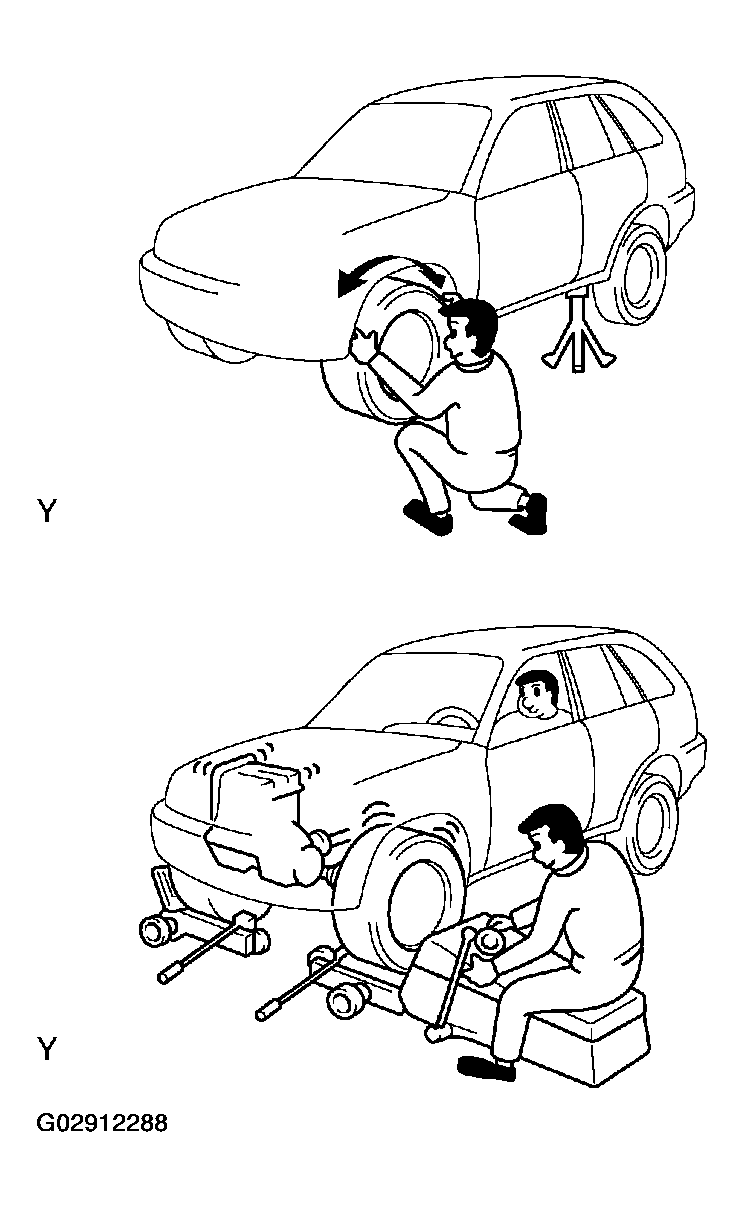 Y

Y

G02912288