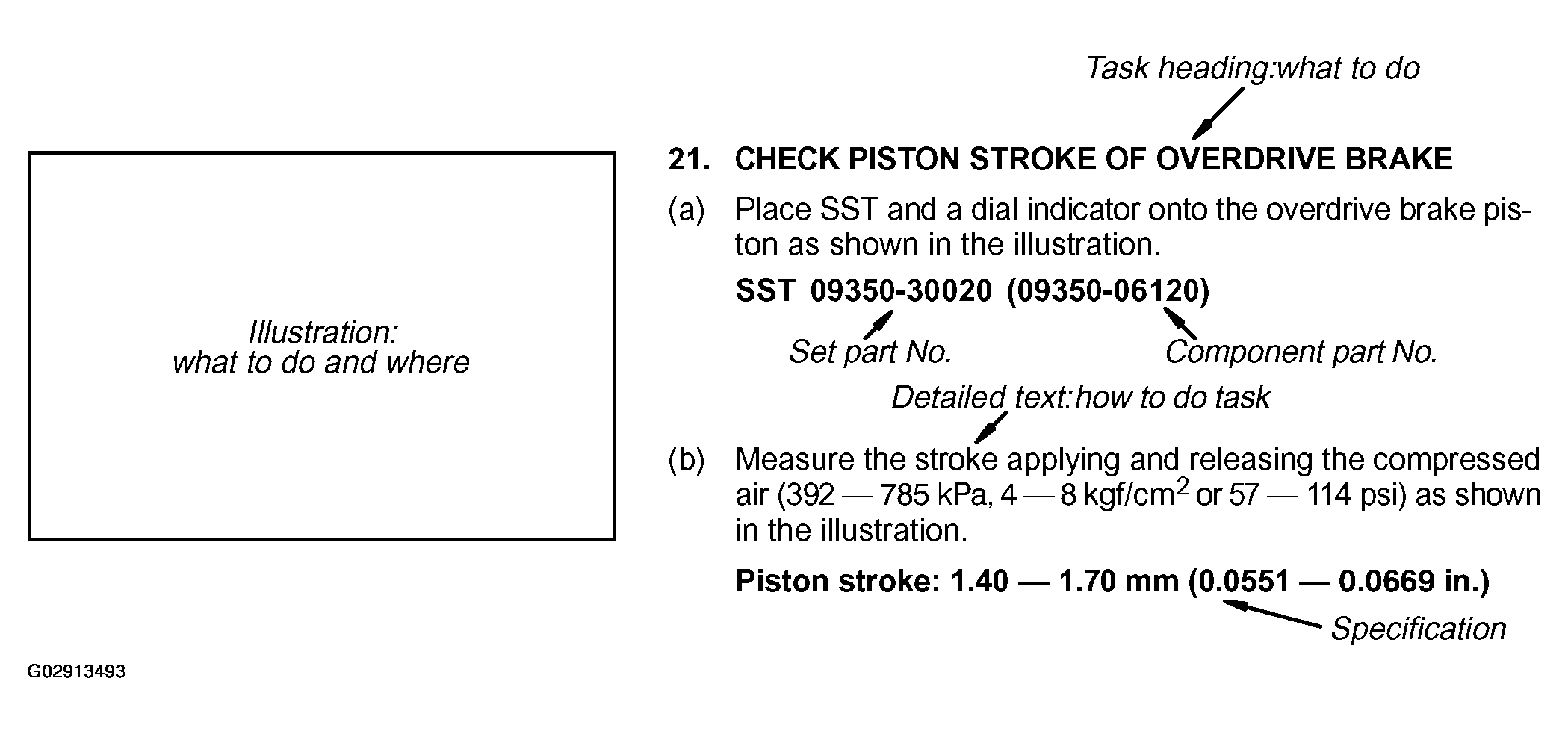 Illustration:
what to do and where

Task heading:what to do

21. CHECK PISTON STROKE OF OVERDRIVE BRAKE

(a) Place SST and a dial indicator onto the overdrive brake piston as shown in the illustration.

SST 09350-30020 (09350-06120)

Set part No.

Component part No.

Detailed text:how to do task

(b) Measure the stroke applying and releasing the compressed air (392 — 785 kPa, 4 — 8 kgf/cm$^2$ or 57 — 114 psi) as shown in the illustration.

Piston stroke: 1.40 — 1.70 mm (0.0551 — 0.0669 in.)

Specification

G02913493