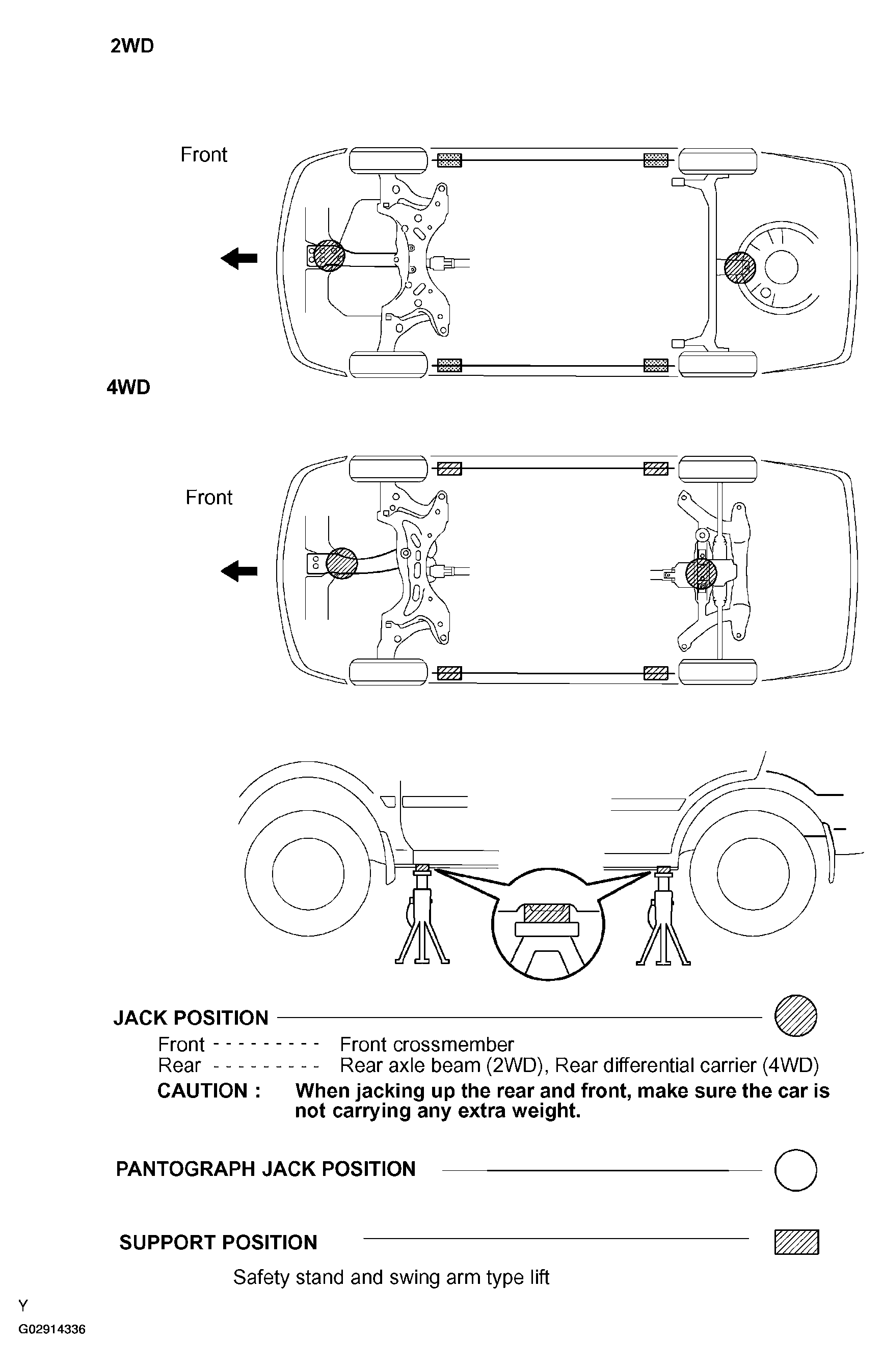 2WD

Front

4WD

Front

JACK POSITION

Front - - - - - - - - - Front crossmember
Rear - - - - - - - - - Rear axle beam (2WD), Rear differential carrier (4WD)

CAUTION : When jacking up the rear and front, make sure the car is not carrying any extra weight.

PANTOGRAPH JACK POSITION

SUPPORT POSITION

Safety stand and swing arm type lift

Y
G02914336