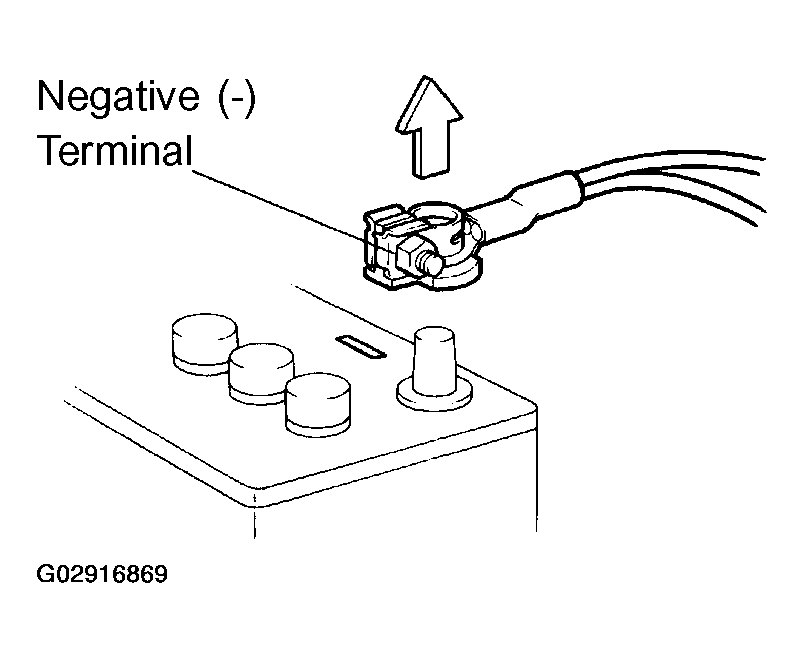 Negative (-)
Terminal

G02916869