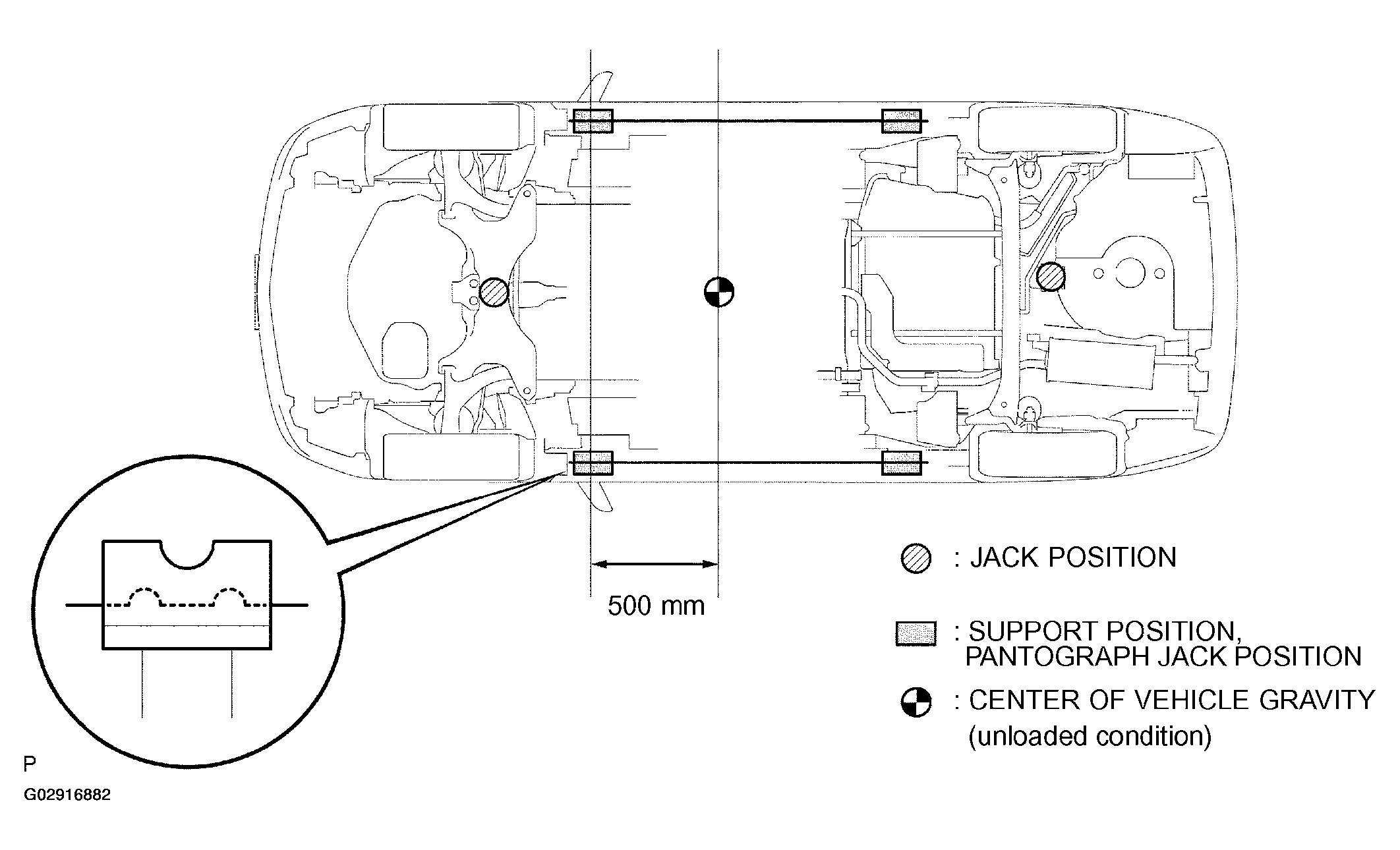 500 mm

: JACK POSITION

: SUPPORT POSITION, PANTOGRAPH JACK POSITION

: CENTER OF VEHICLE GRAVITY (unloaded condition)

P

G02916882