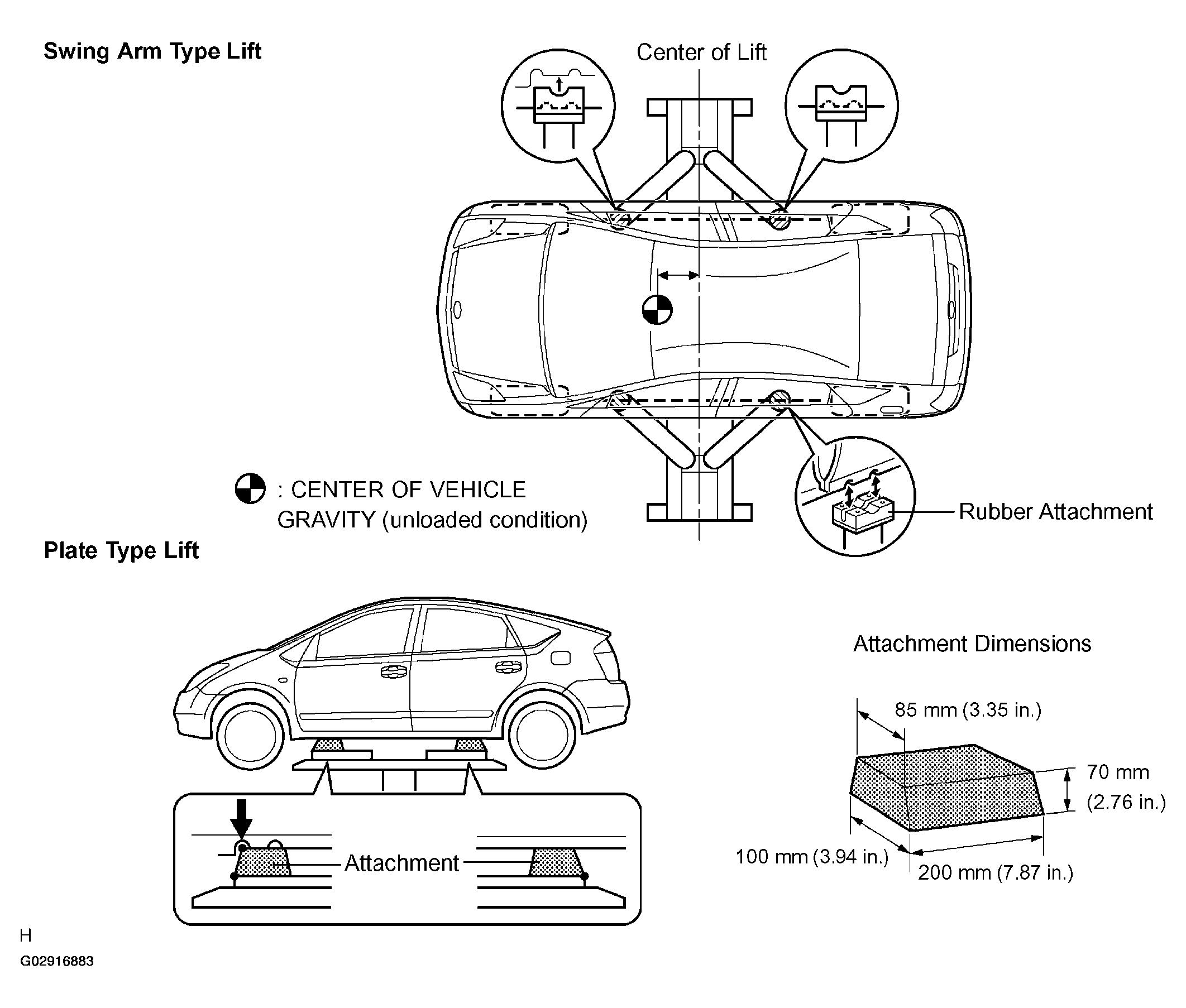 Swing Arm Type Lift

Center of Lift

: CENTER OF VEHICLE GRAVITY (unloaded condition)

Rubber Attachment

Plate Type Lift

Attachment

Attachment Dimensions

85 mm (3.35 in.)

70 mm (2.76 in.)

100 mm (3.94 in.)

200 mm (7.87 in.)

H

G02916883