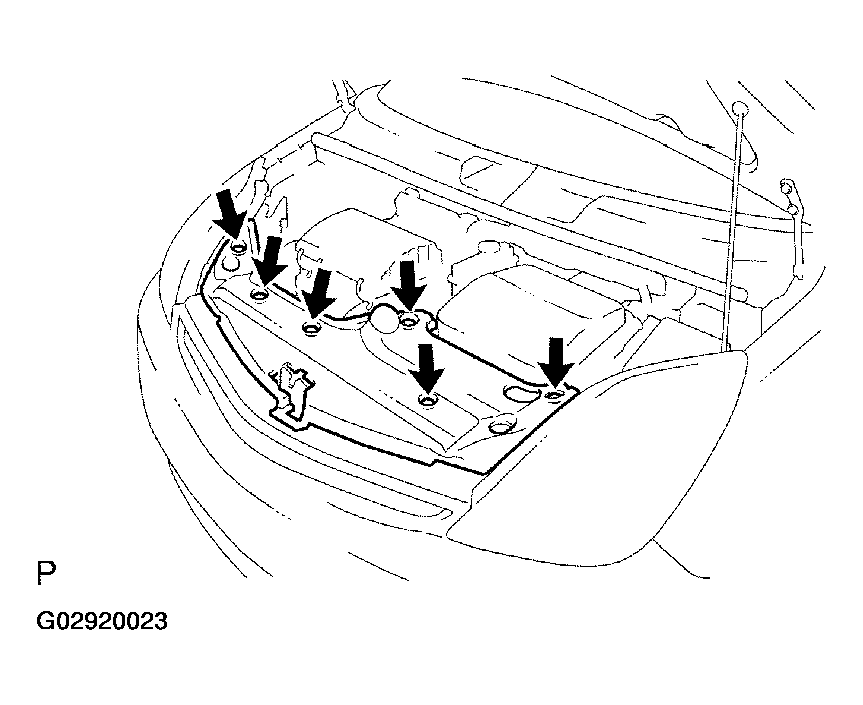 P

G02920023