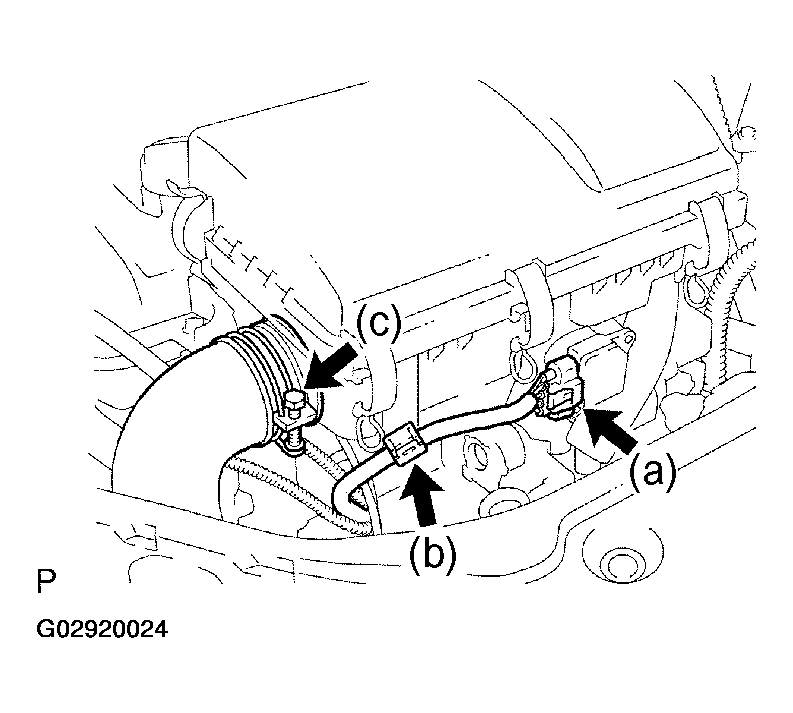 (c)
(a)
(b)
P
G02920024