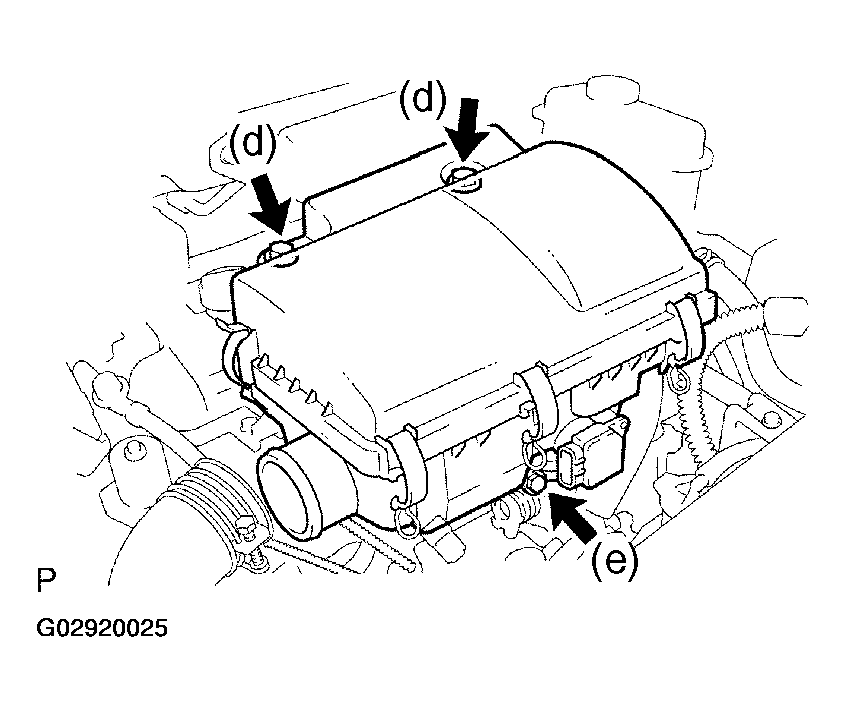 (d)

(d)

(e)

P

G02920025