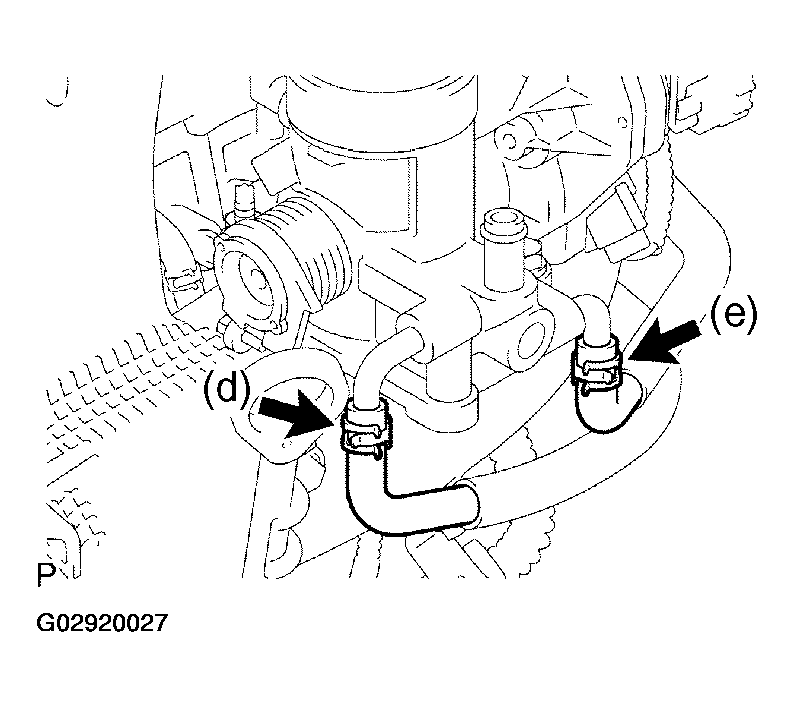 (e)
(d)
P
G02920027