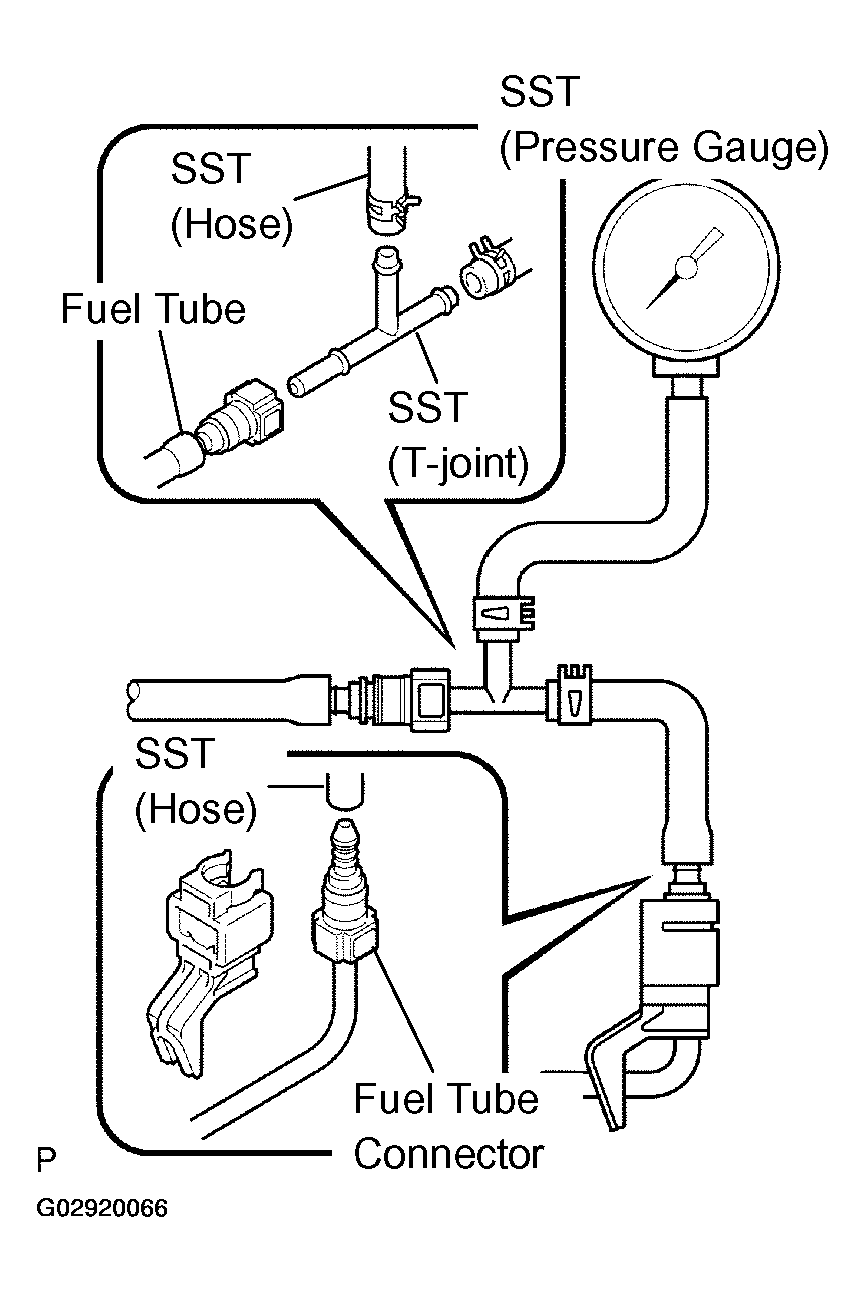 SST
(Pressure Gauge)

SST
(Hose)

Fuel Tube

SST
(T-joint)

SST
(Hose)

Fuel Tube
Connector

P

G02920066