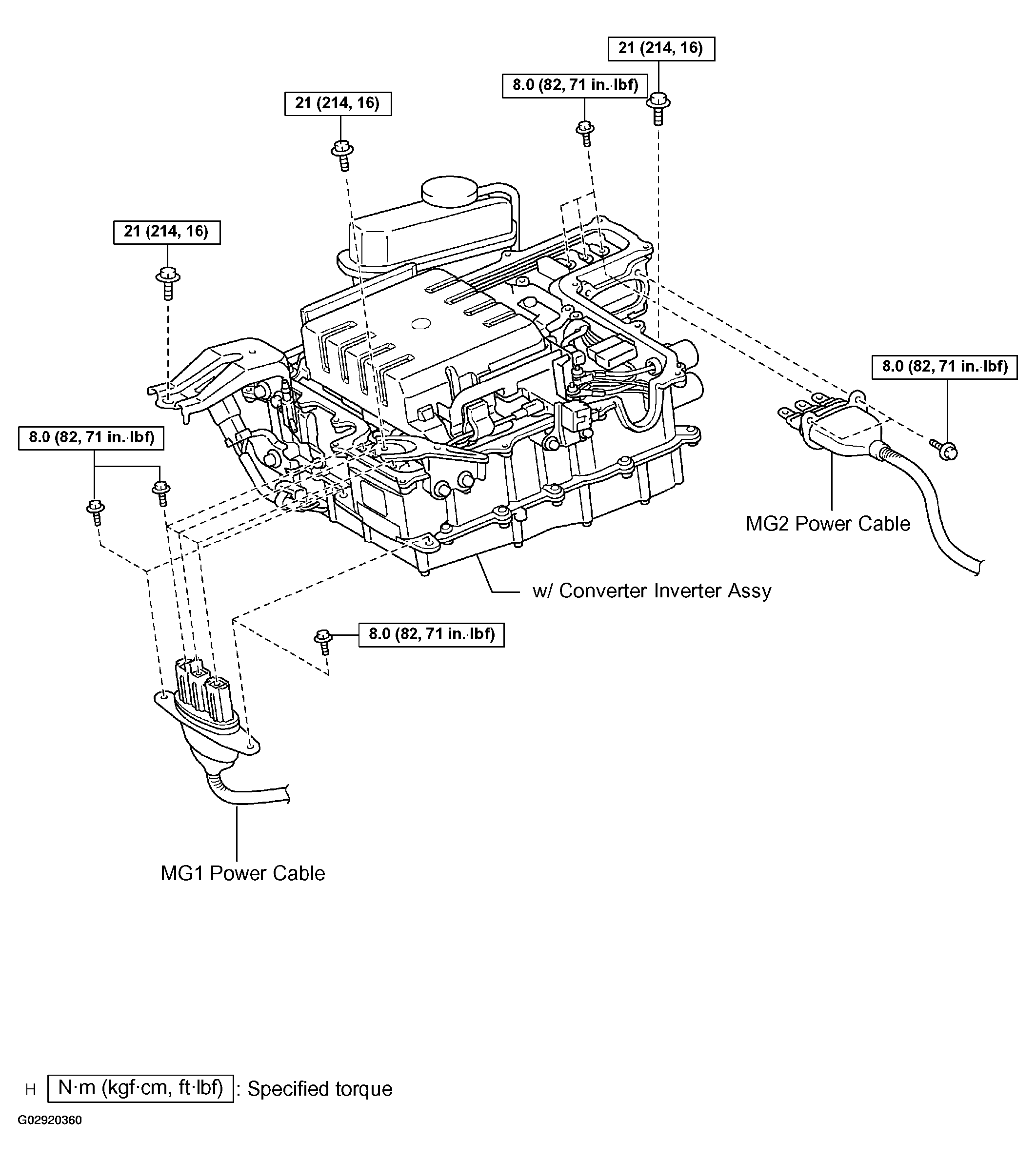 21 (214, 16)

8.0 (82, 71 in.·lbf)

21 (214, 16)

21 (214, 16)

8.0 (82, 71 in.·lbf)

8.0 (82, 71 in.·lbf)

MG2 Power Cable

w/ Converter Inverter Assy

8.0 (82, 71 in.·lbf)

MG1 Power Cable

H N·m (kgf·cm, ft·lbf) : Specified torque

G02920360