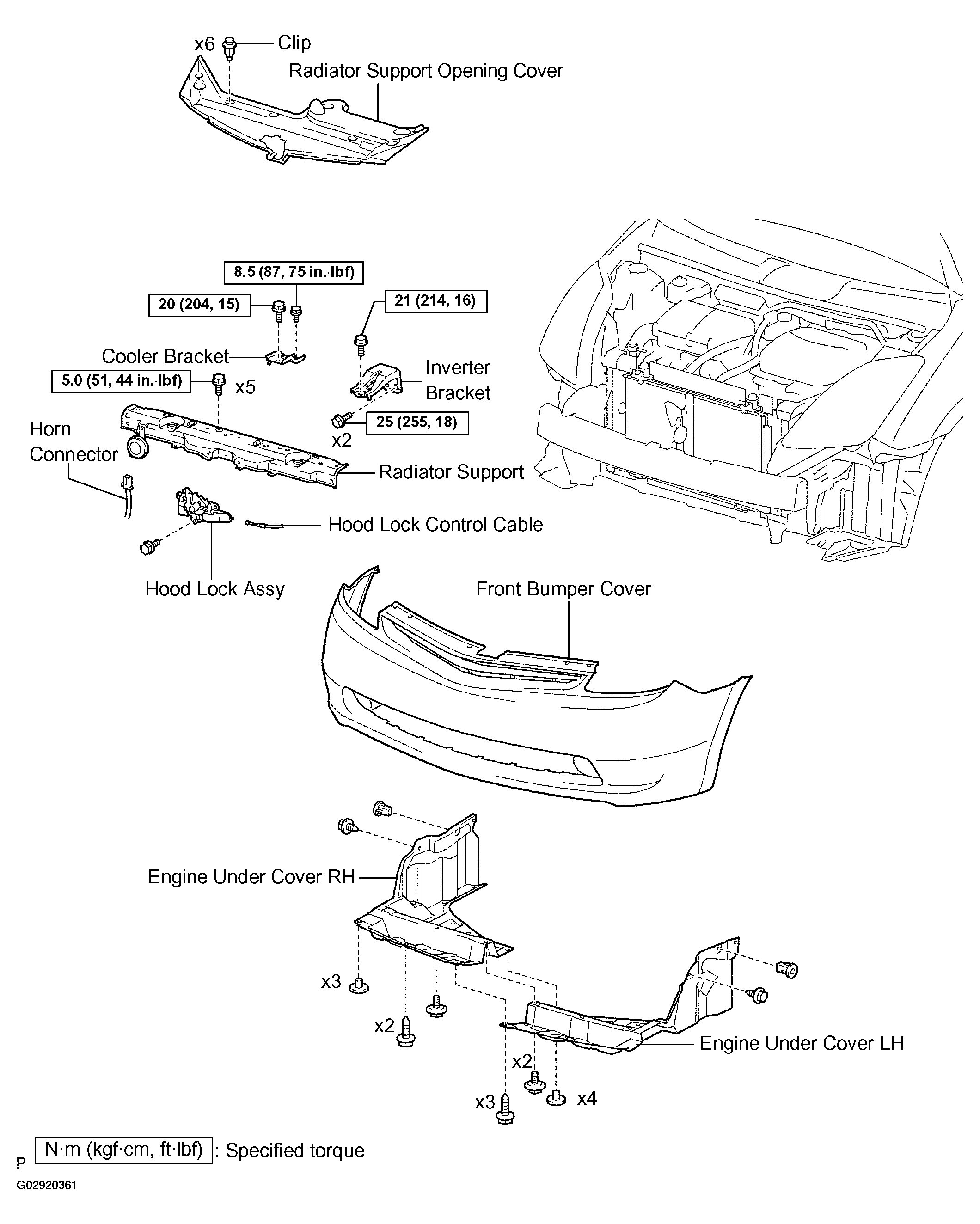 x6 Clip

Radiator Support Opening Cover

8.5 (87, 75 in.·lbf)

20 (204, 15)

21 (214, 16)

Cooler Bracket

5.0 (51, 44 in.·lbf) x5

Inverter Bracket

25 (255, 18)

x2

Horn

Connector

Radiator Support

Hood Lock Control Cable

Hood Lock Assy

Front Bumper Cover

Engine Under Cover RH

x3

x2

Engine Under Cover LH

x2

x3

x4

P N·m (kgf·cm, ft·lbf) : Specified torque

G02920361