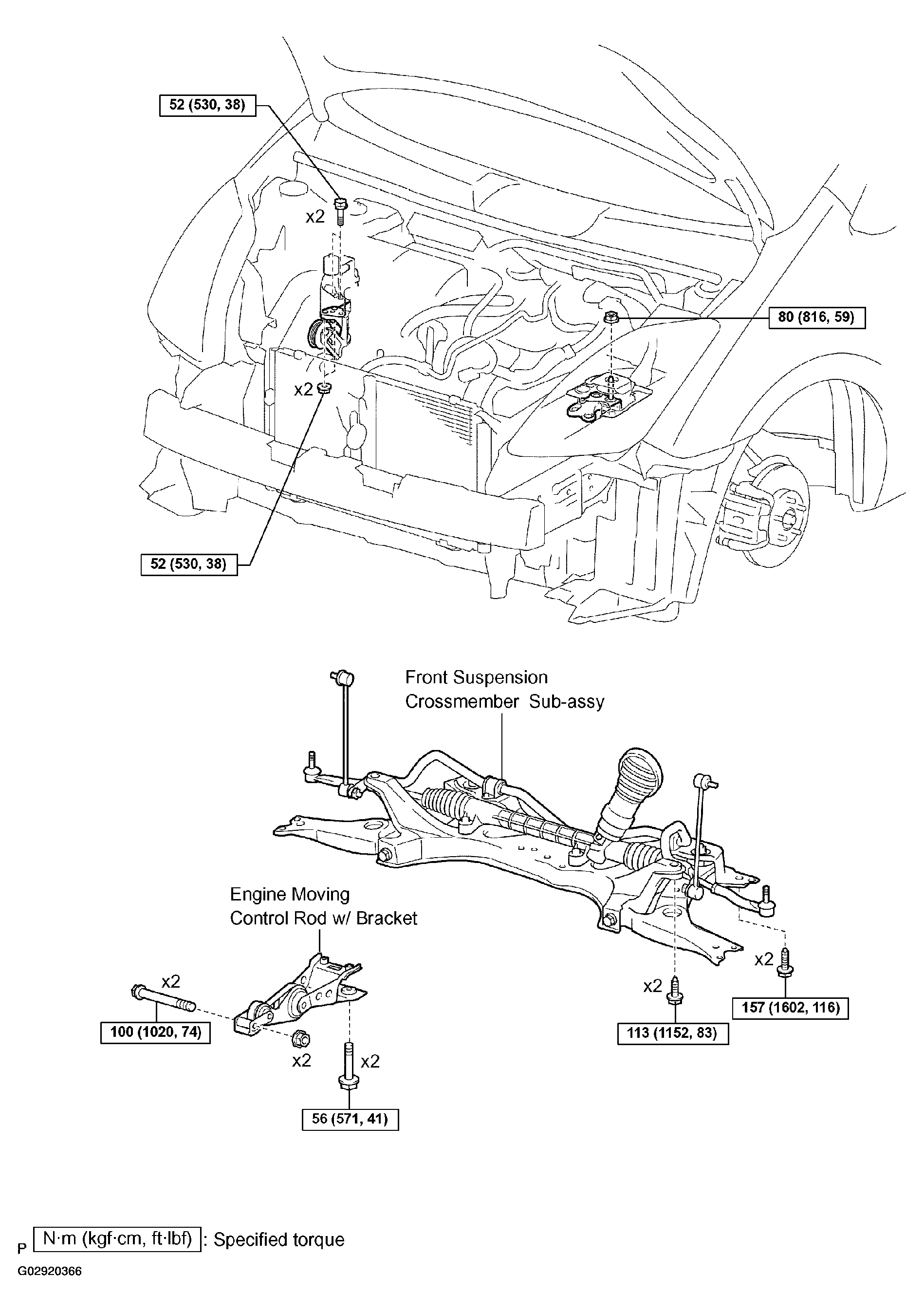 52 (530, 38)

x2

80 (816, 59)

x2

52 (530, 38)

Front Suspension Crossmember Sub-assy

Engine Moving Control Rod w/ Bracket

x2

100 (1020, 74)

x2

x2

56 (571, 41)

x2

113 (1152, 83)

x2

157 (1602, 116)

P N·m (kgf·cm, ft·lbf) : Specified torque

G02920366