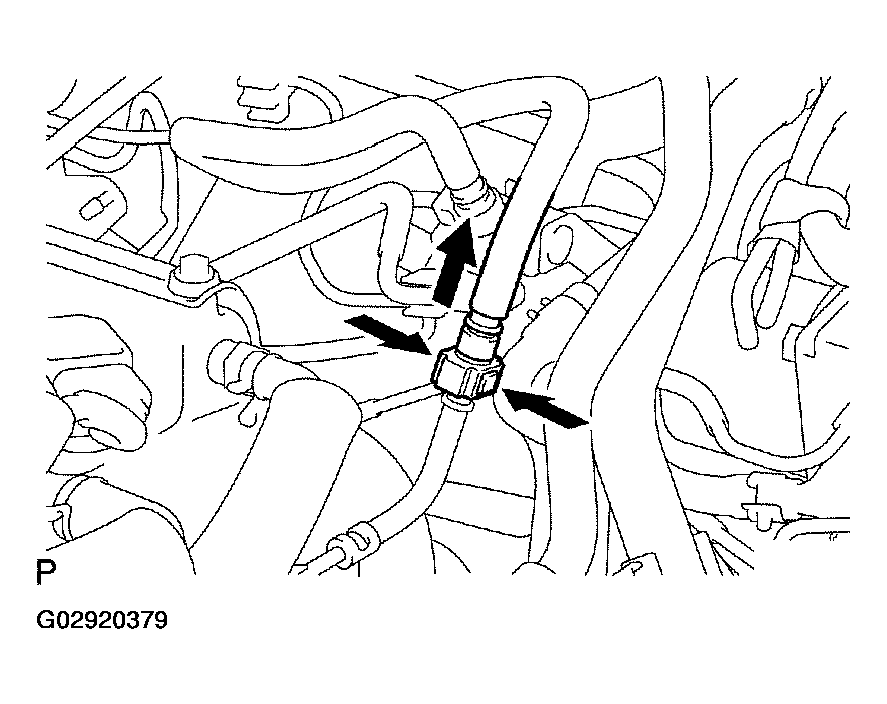 P

G02920379