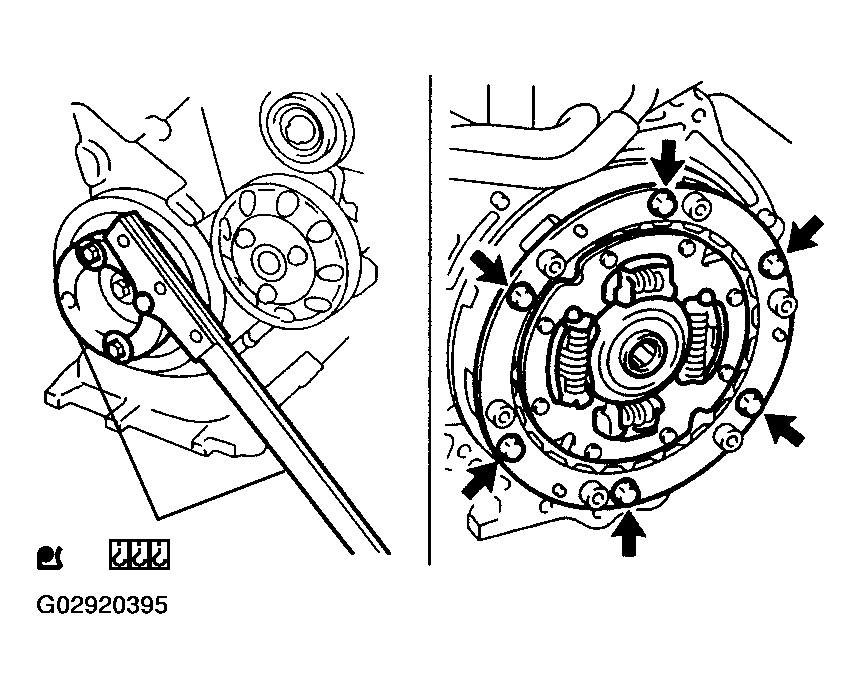 G02920395