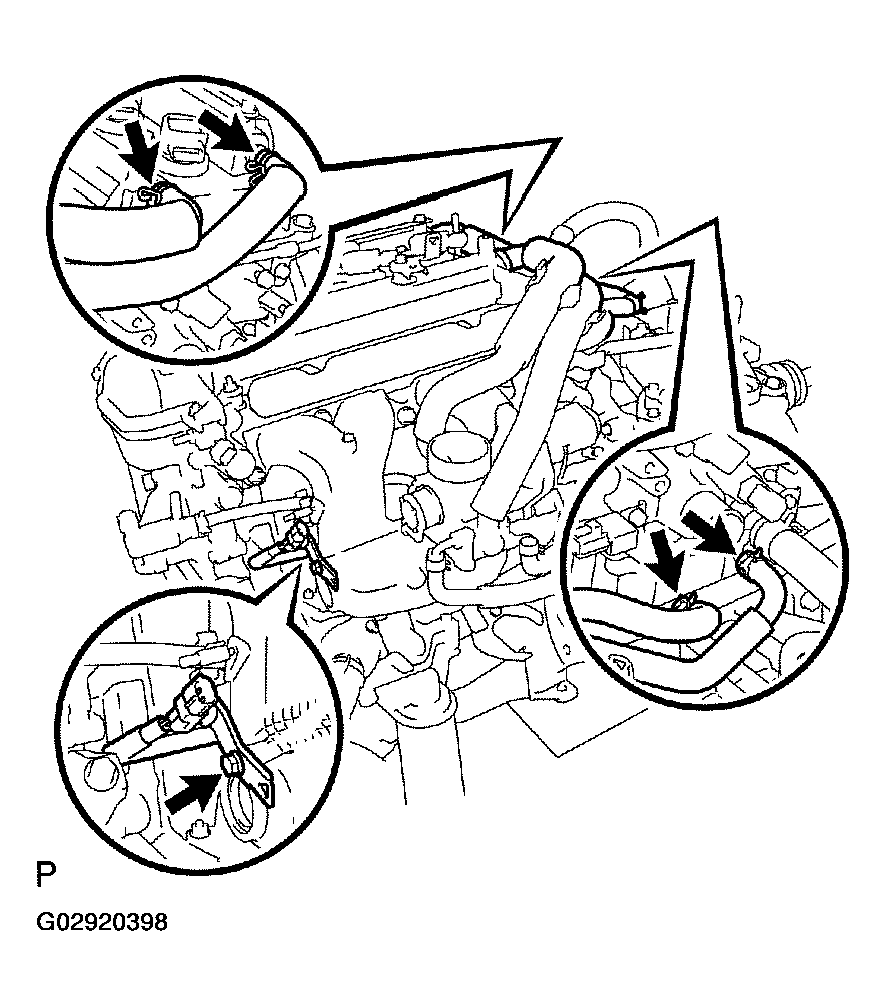 P

G02920398