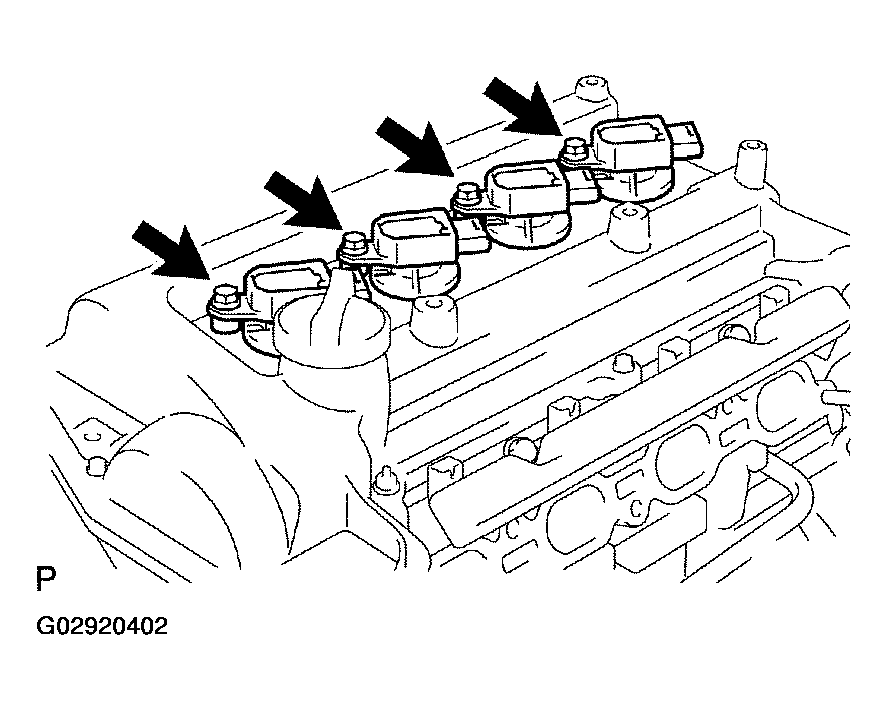 P

G02920402