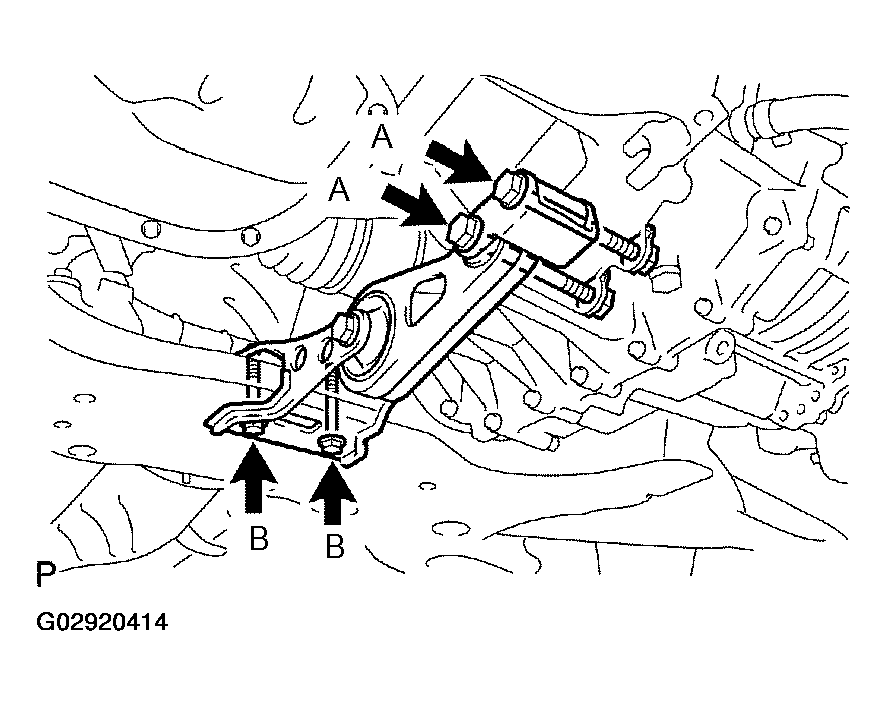 A
A
B
B
P
G02920414