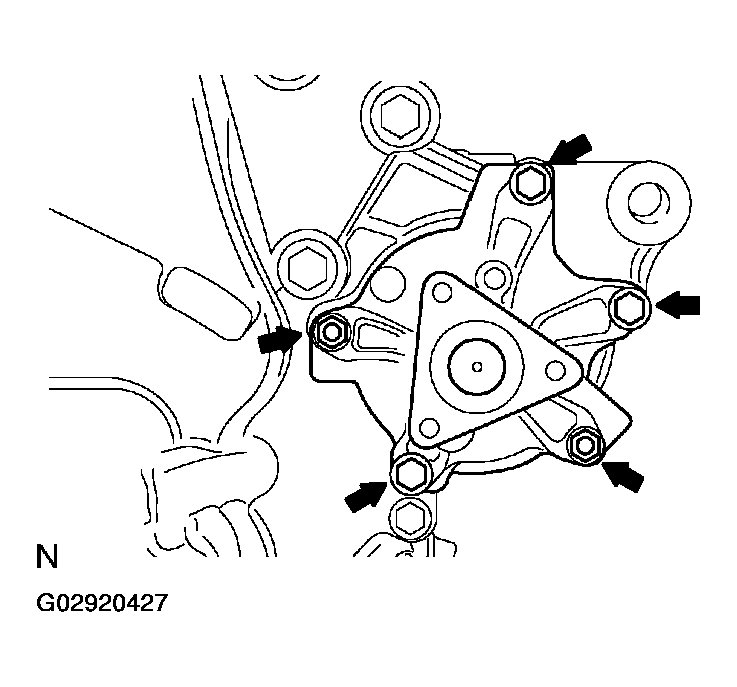 N

G02920427